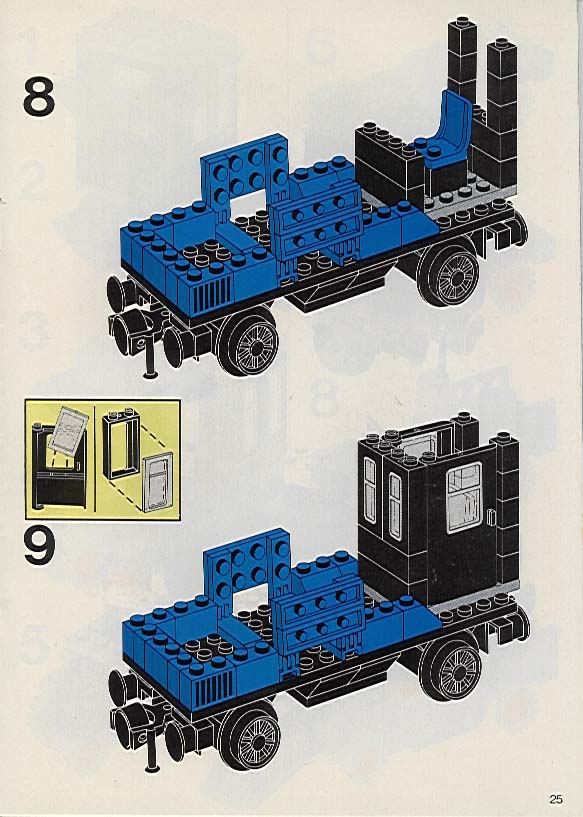 8

9

25