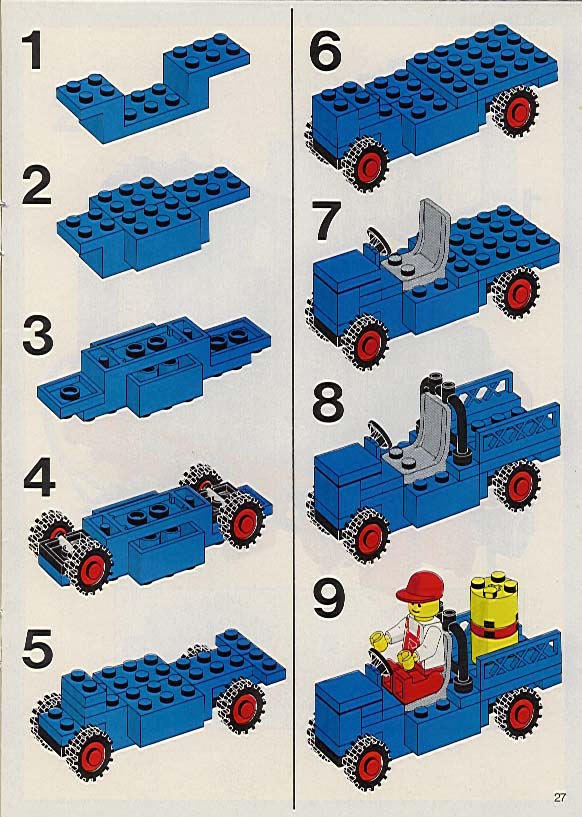 1

2

3

4

5

6

7

8

9

27