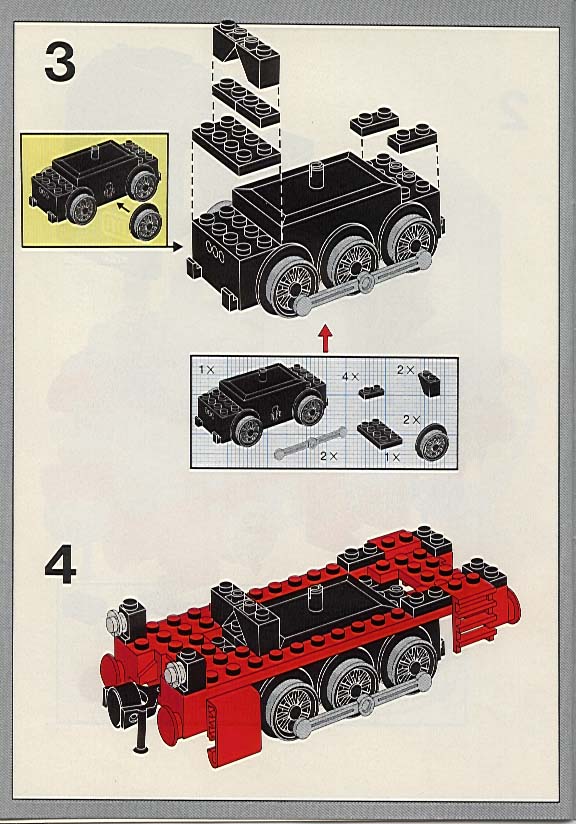 3

1×
4×
2×
2×
2×
1×

4