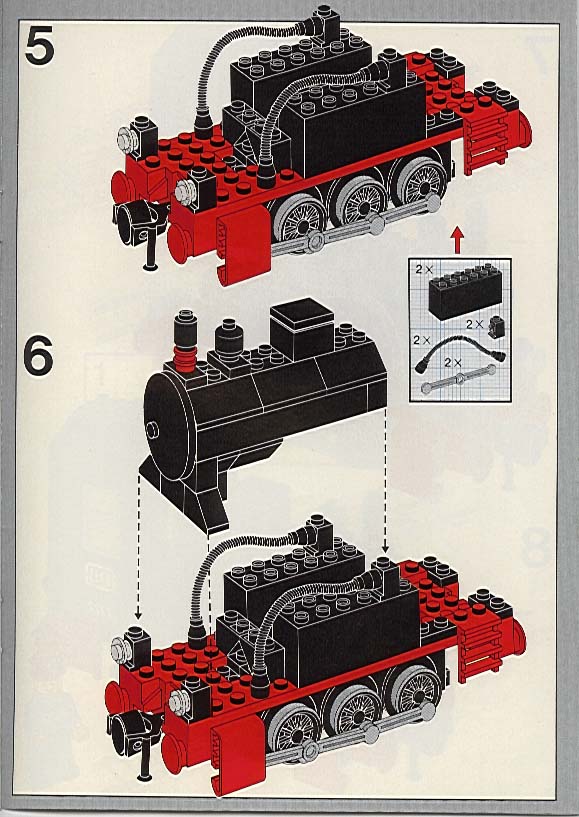 5

2×
2×
2×
2×

6