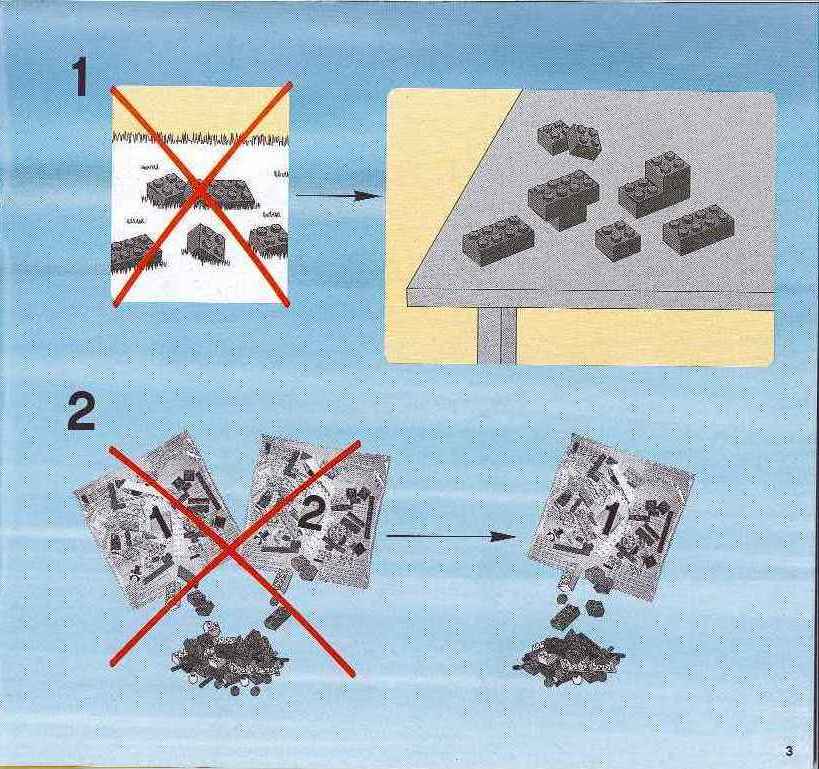 1

2

1

2

1

3