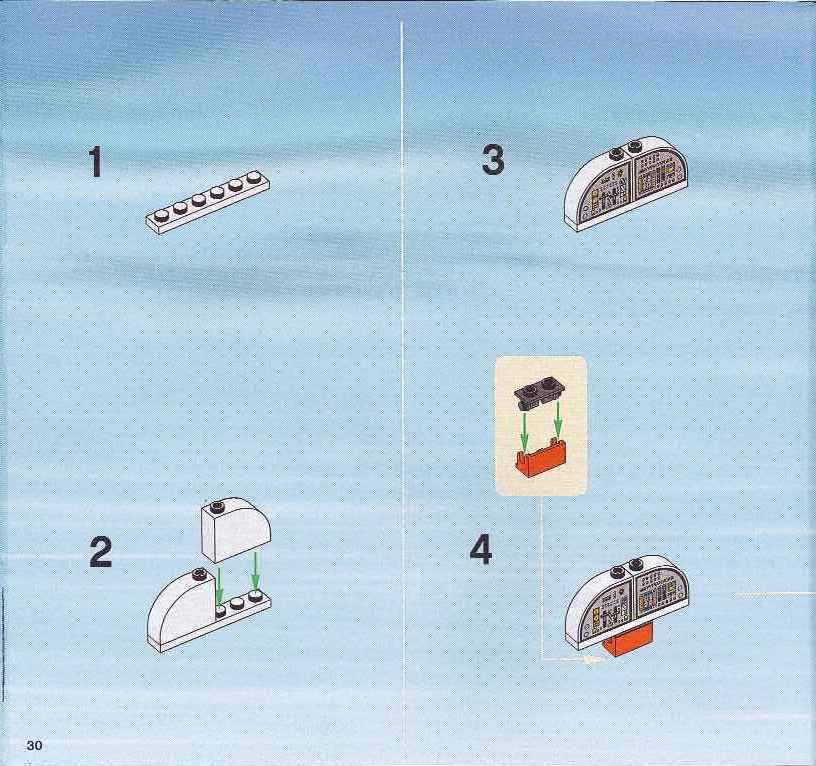 1

2

3

4

30