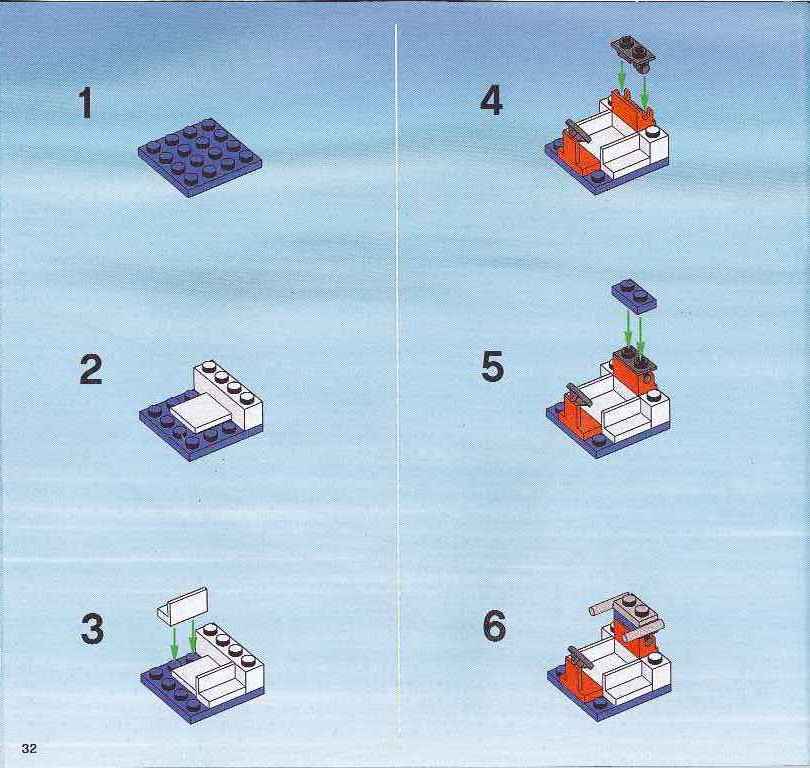 1

2

3

4

5

6

32