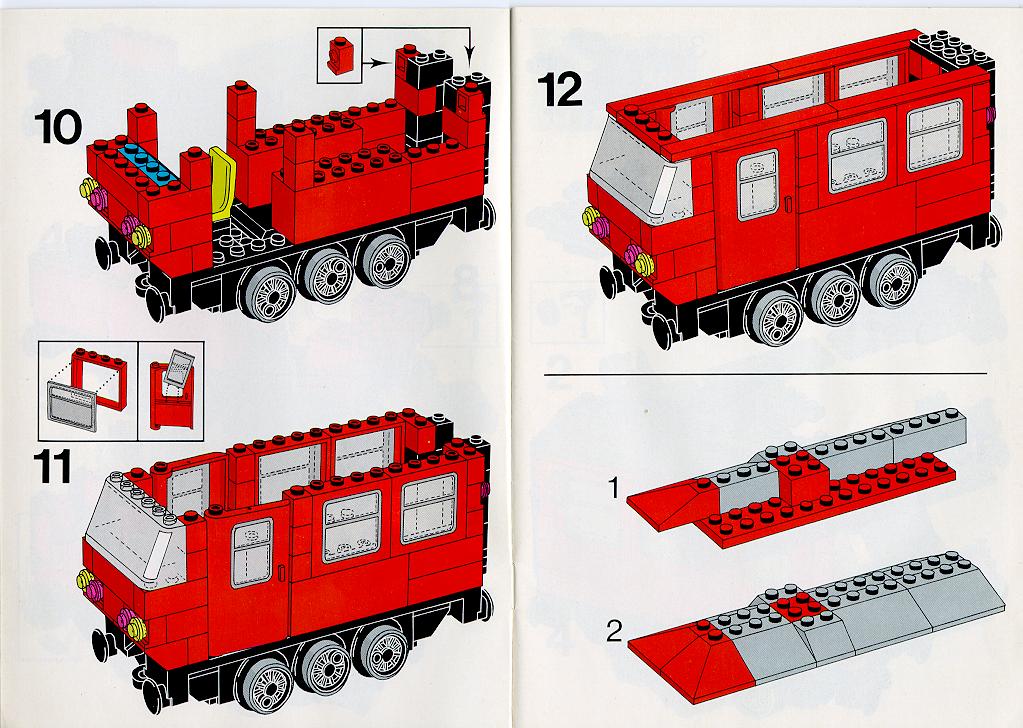 10

11

12

1

2