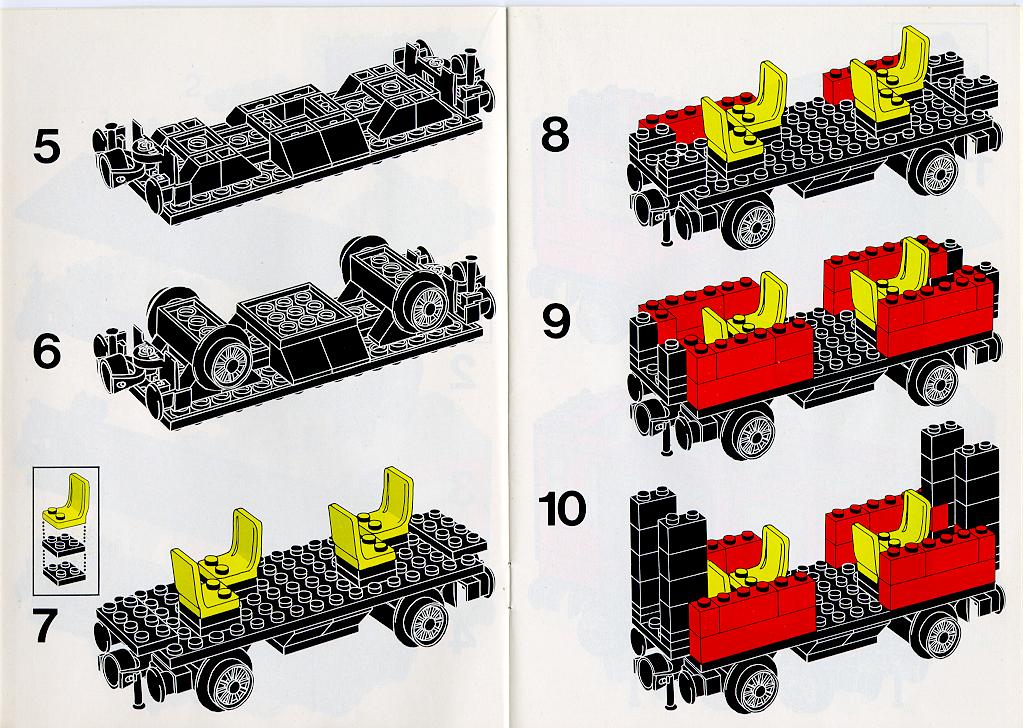 5

6

7

8

9

10