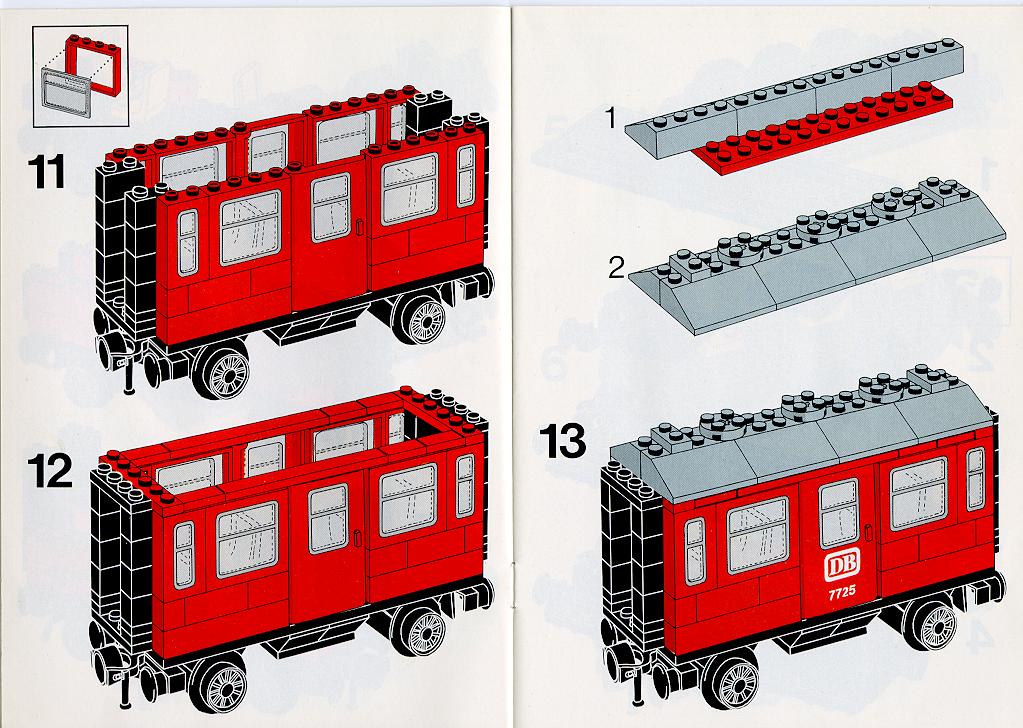 11

12

1

2

13

DB
7725