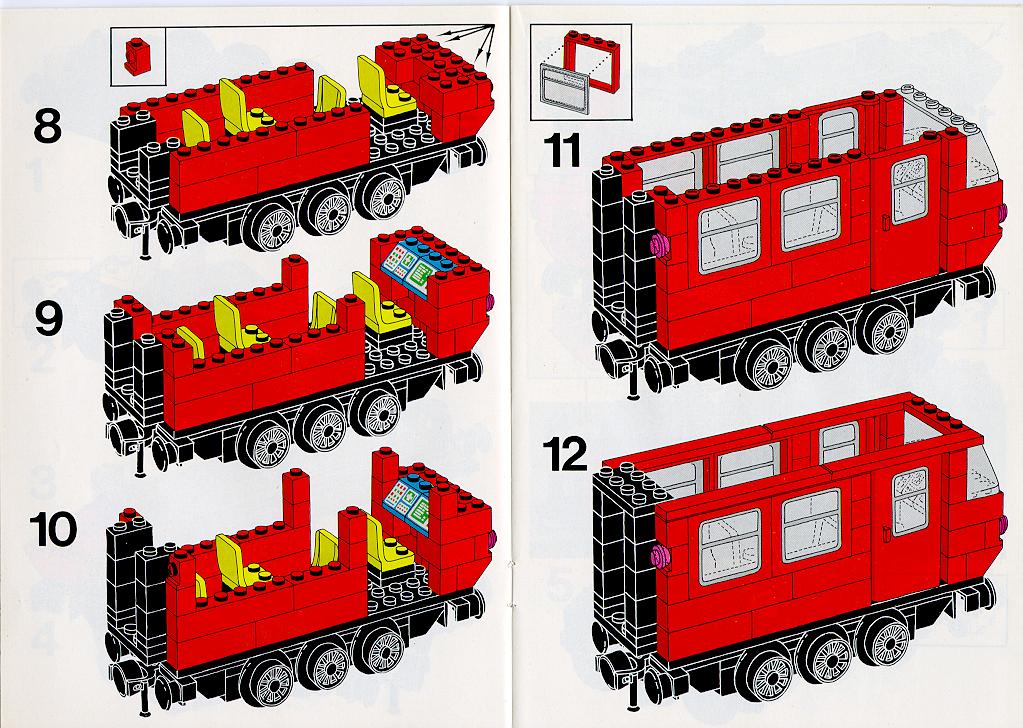 8

9

10

11

12