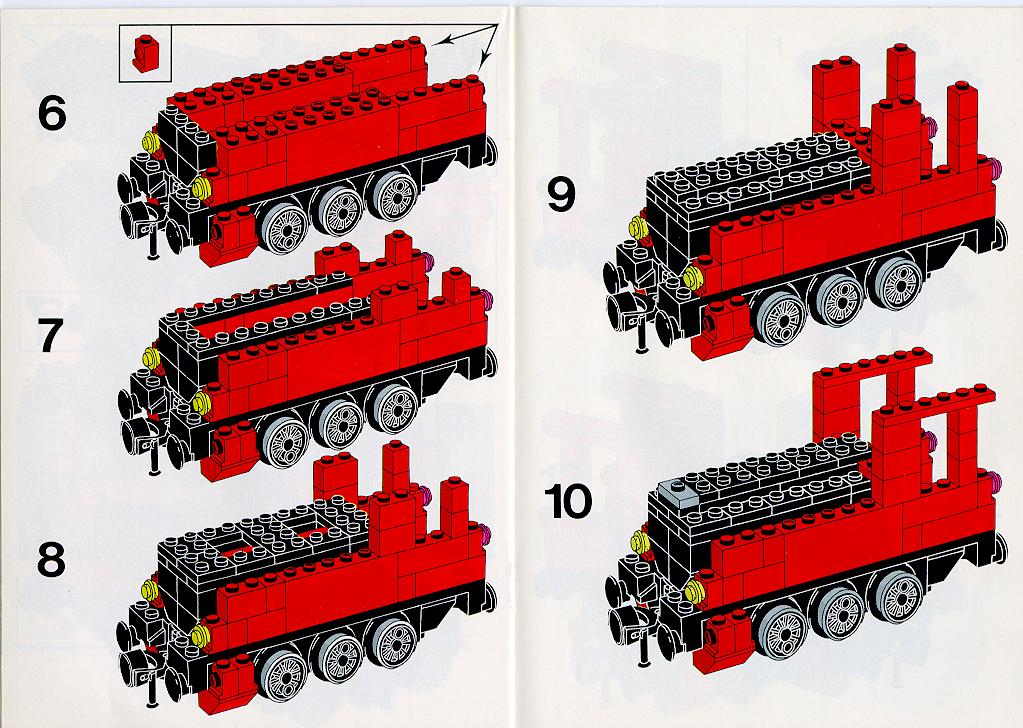 6

7

8

9

10