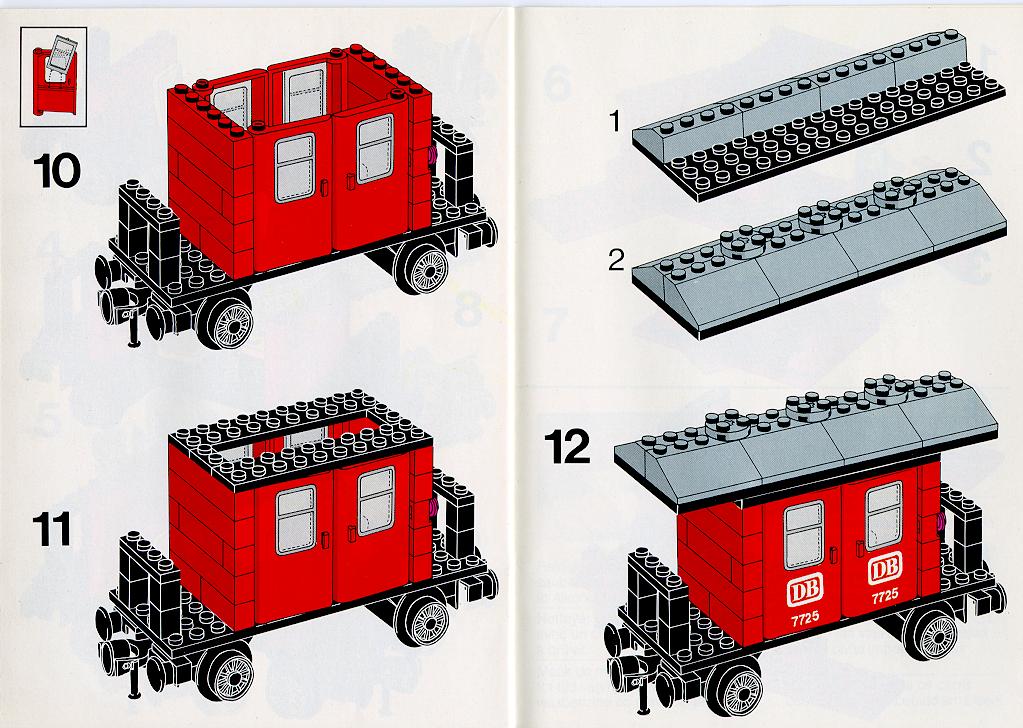 10

11

1

2

12

DB
7725

DB
7725