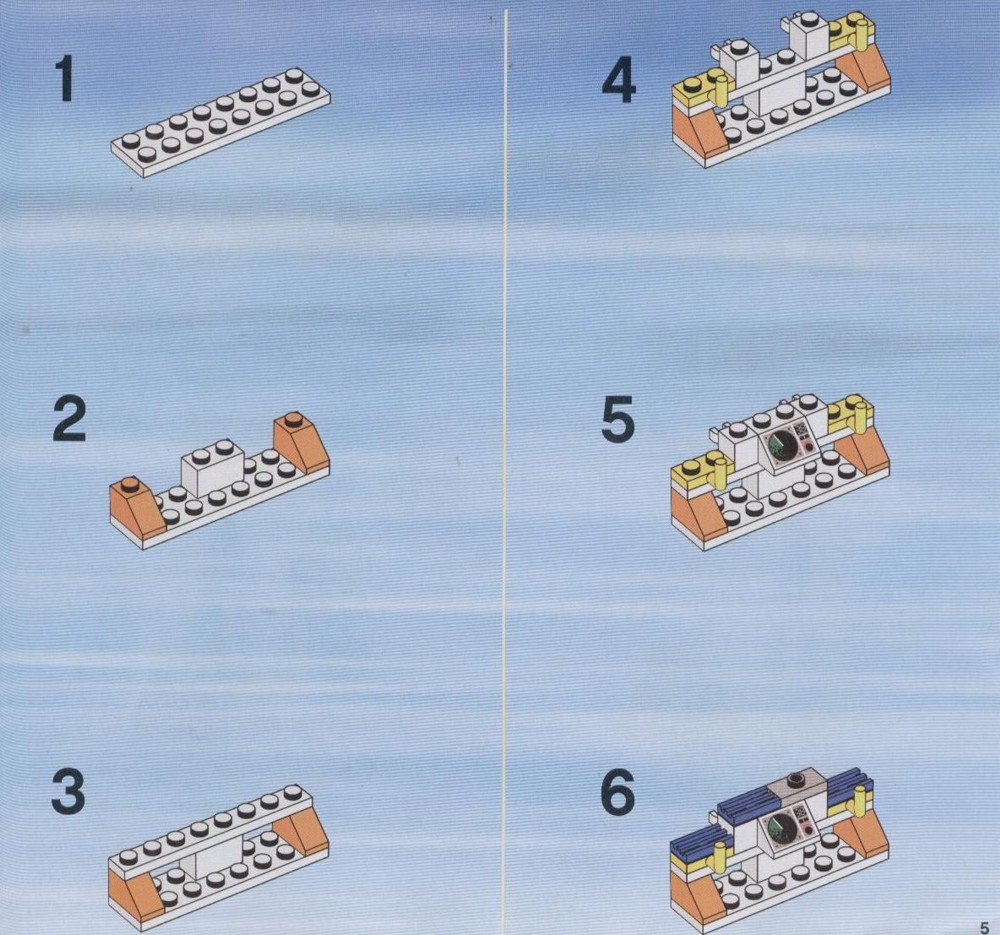 1

2

3

4

5

6

5