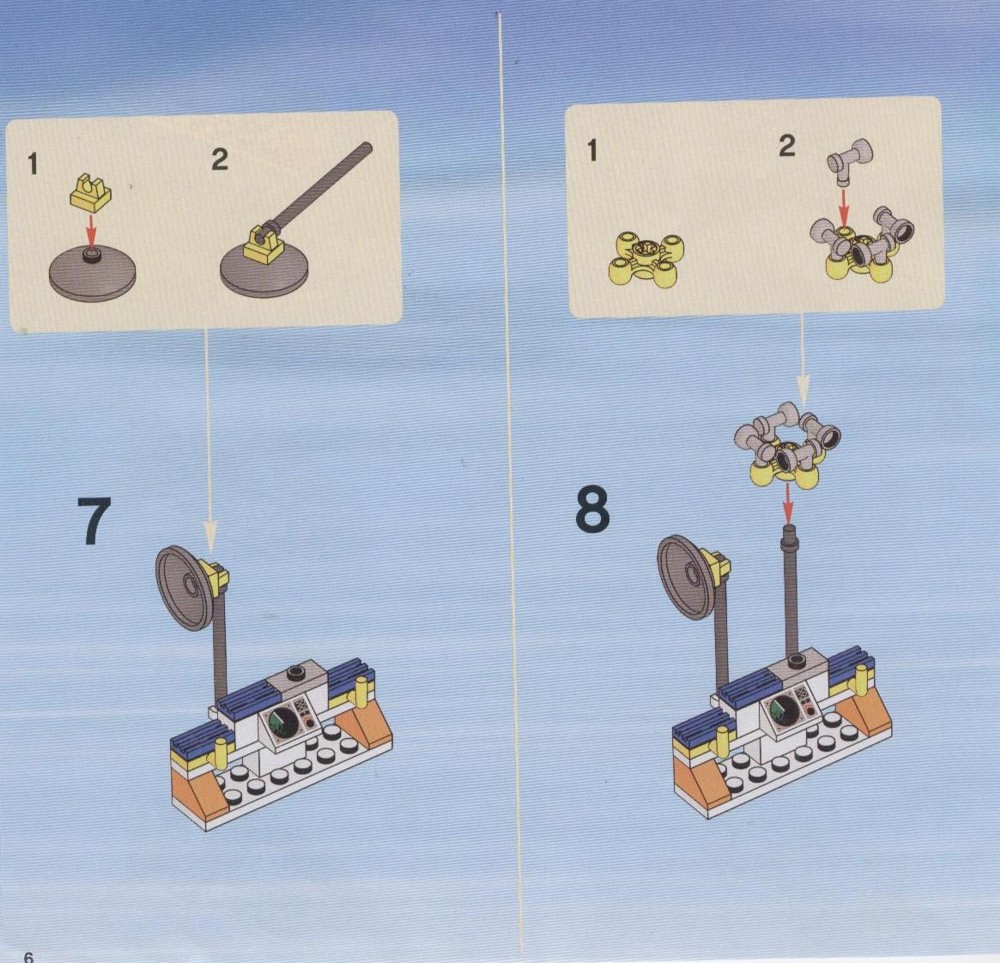 1

2

7

1

2

8

6