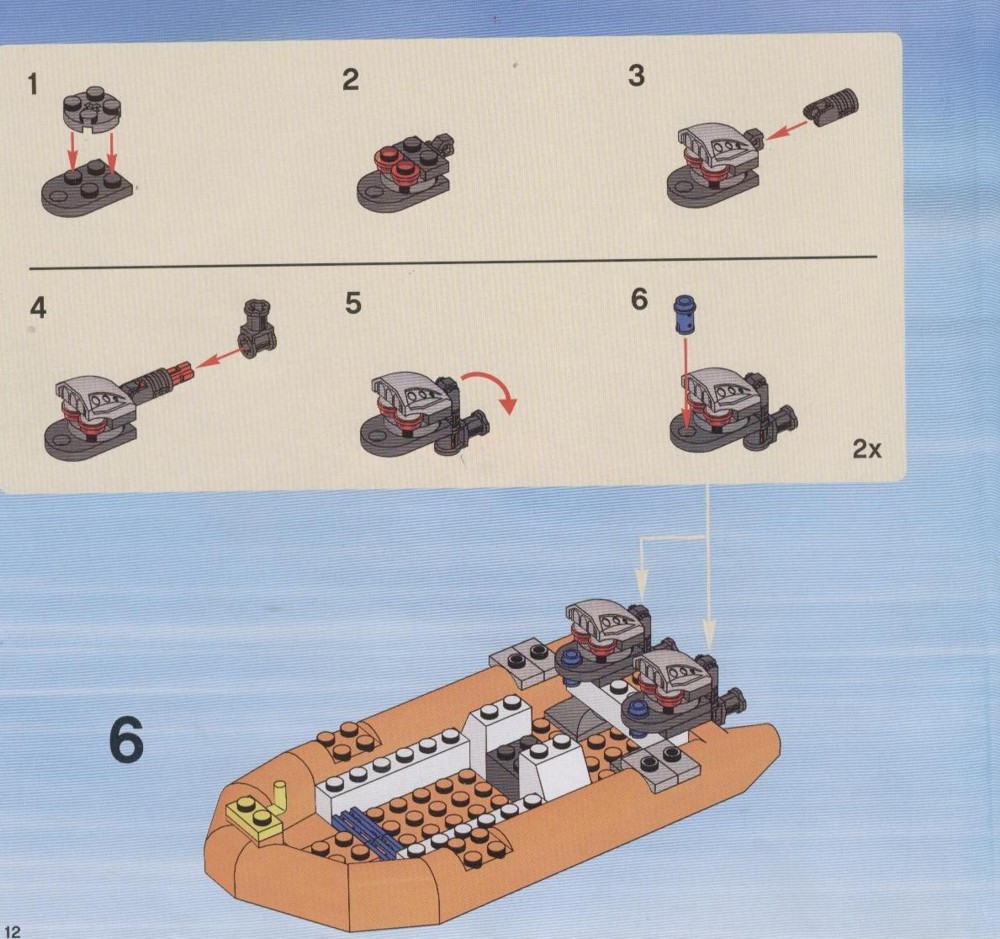 1

2

3

4

5

6

2x

6

12