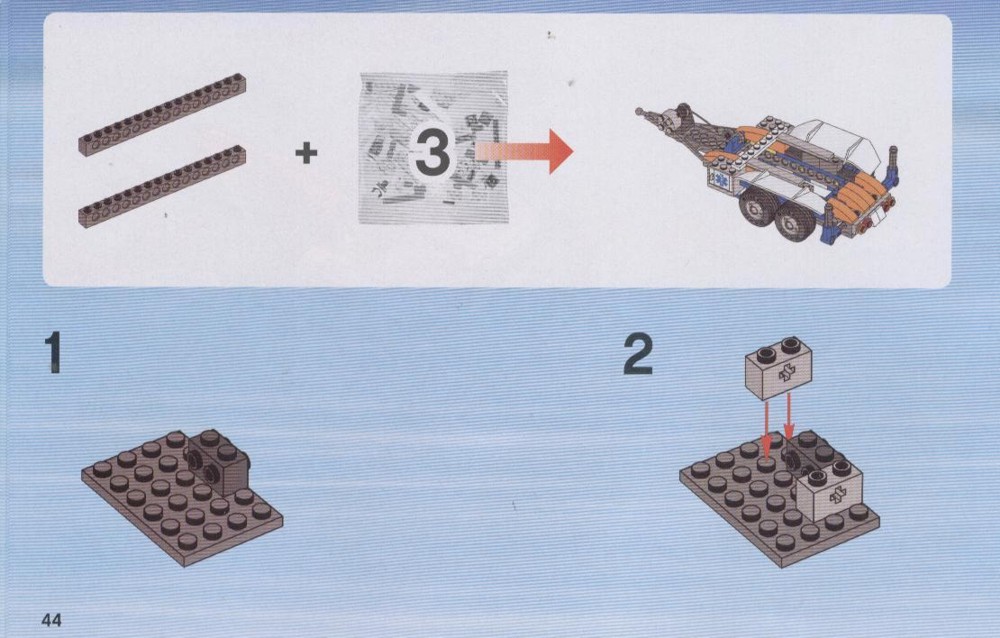 +

3

1

2

44