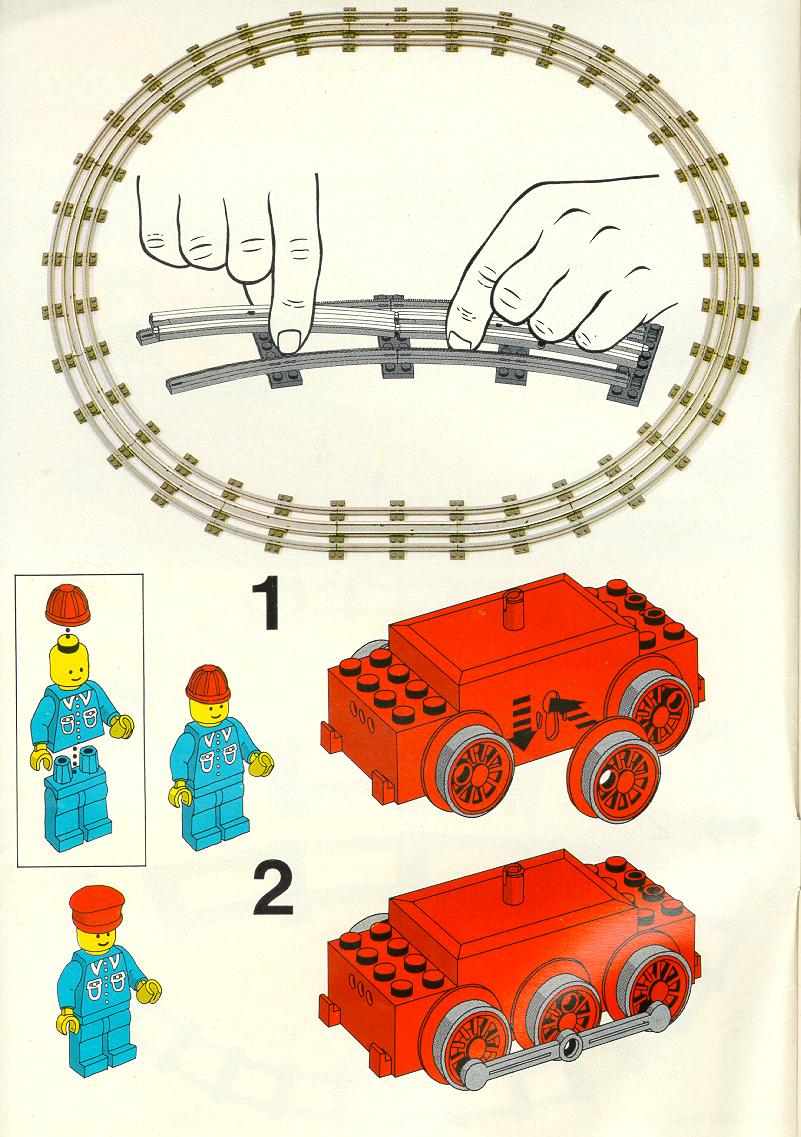 1

2