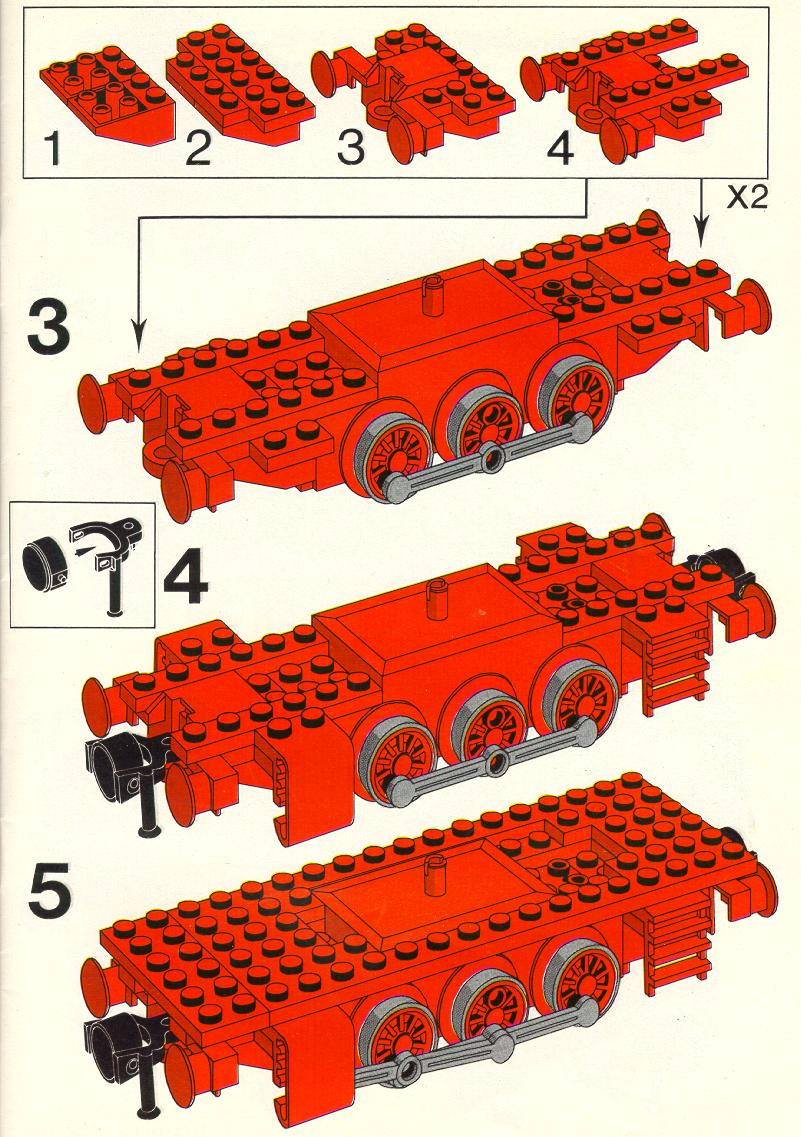 1
2
3
4
X2

3

4

5