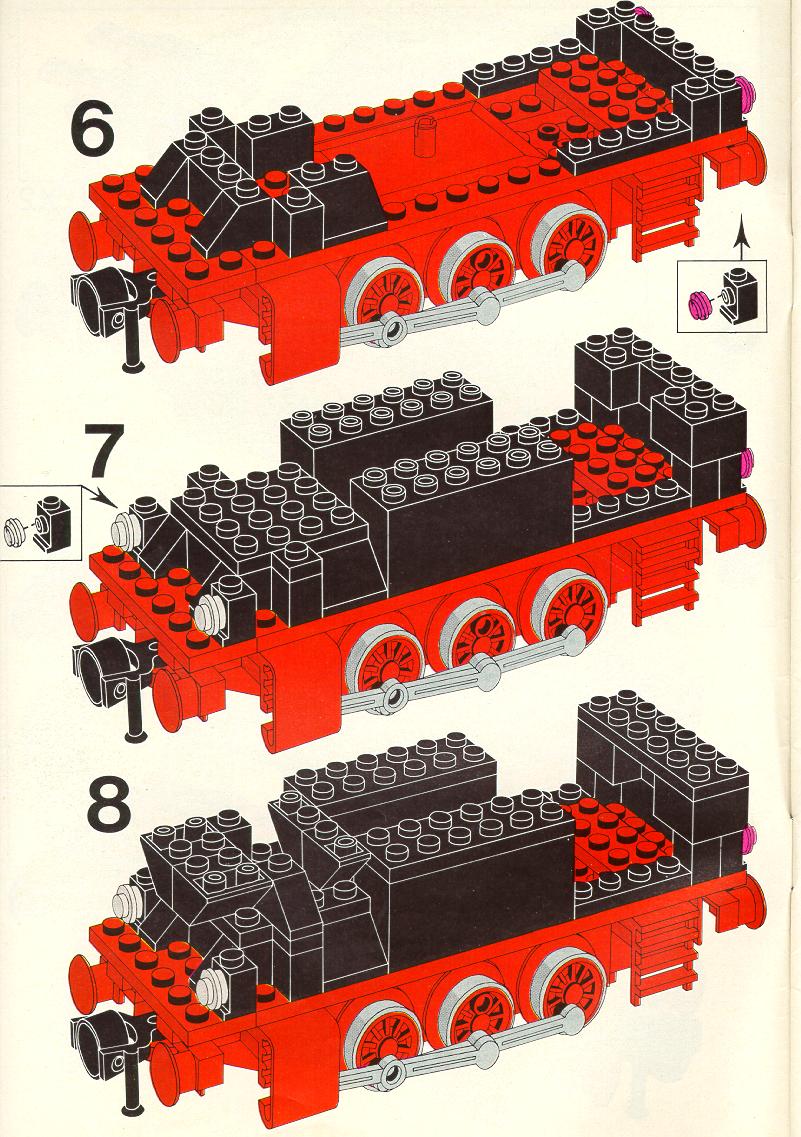 6

7

8