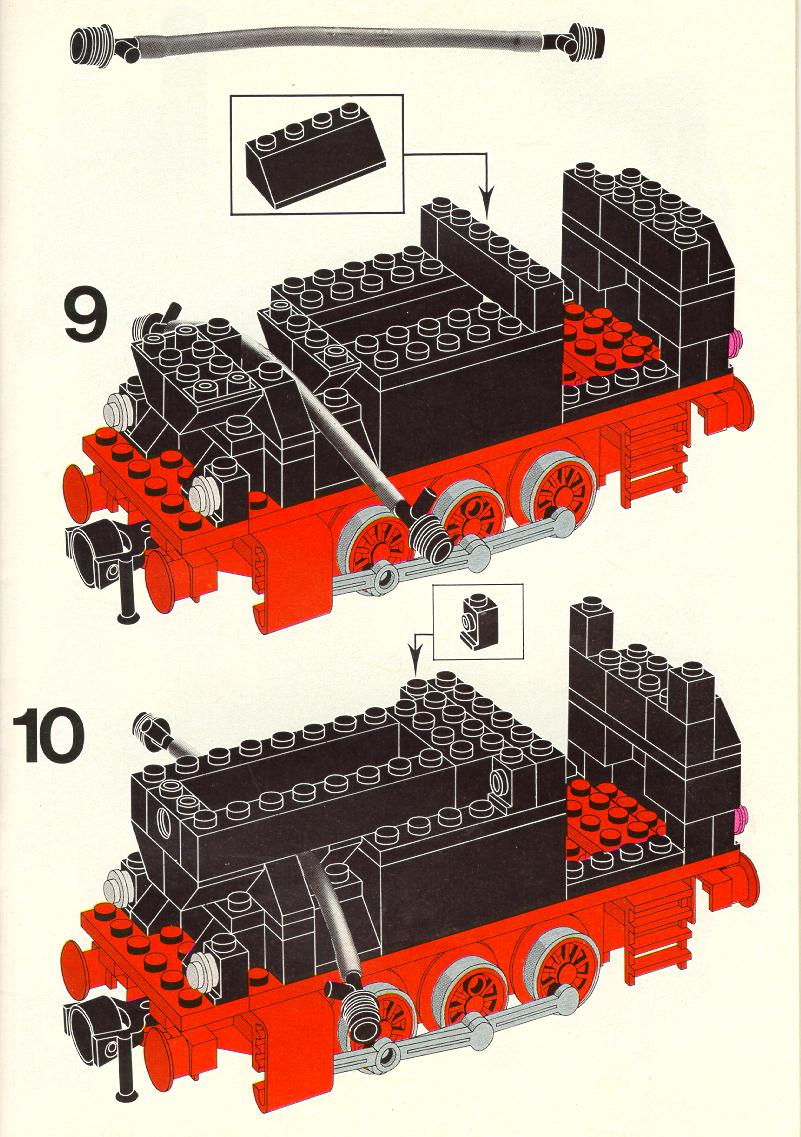 9

10