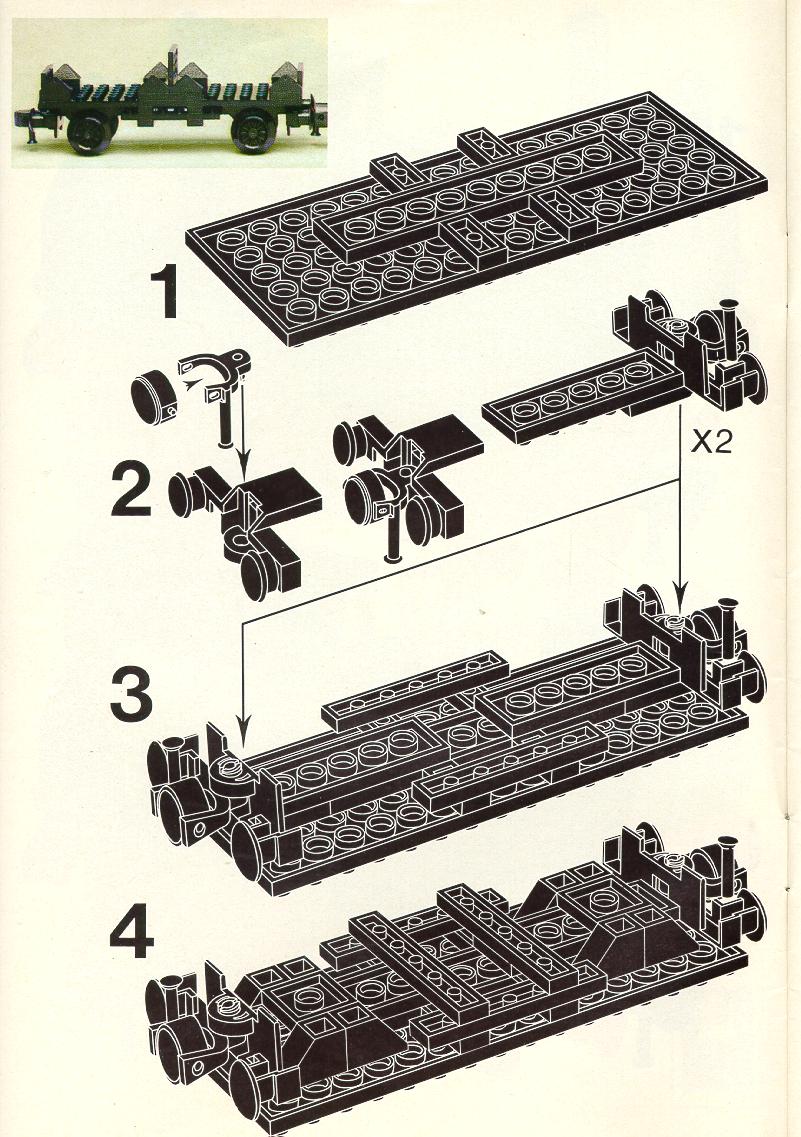 1

2

X2

3

4