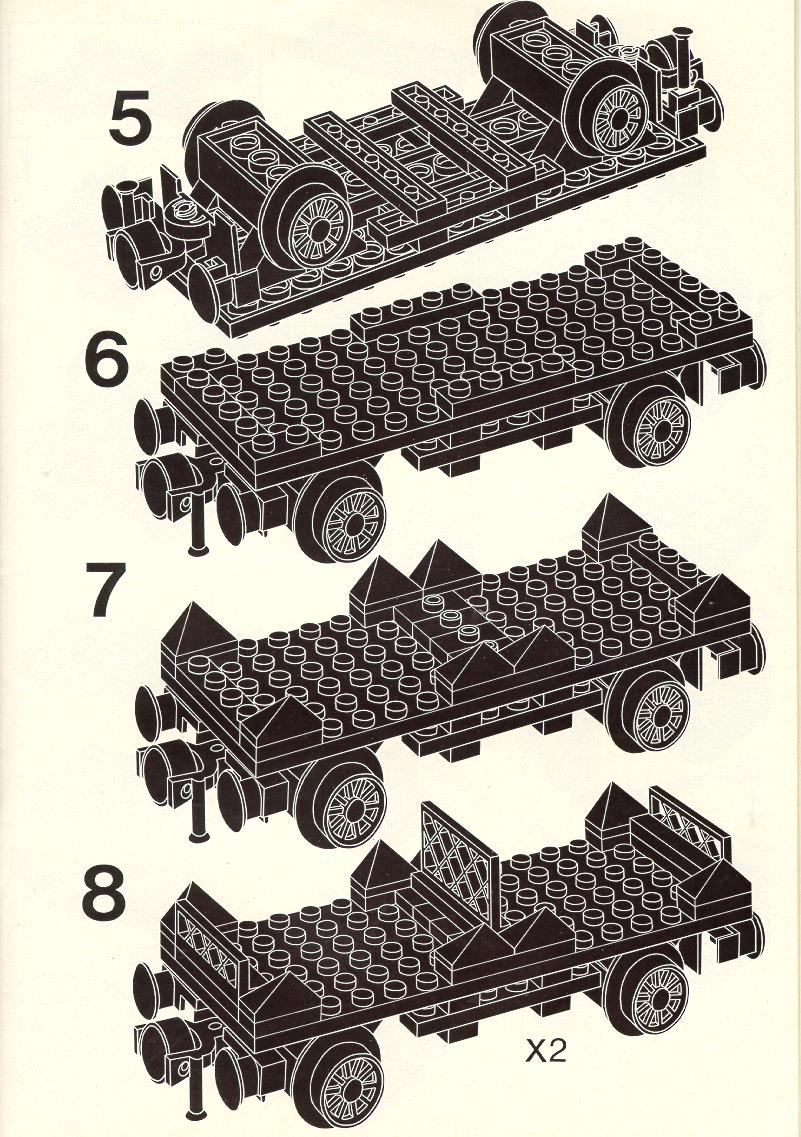 5

6

7

8

X2