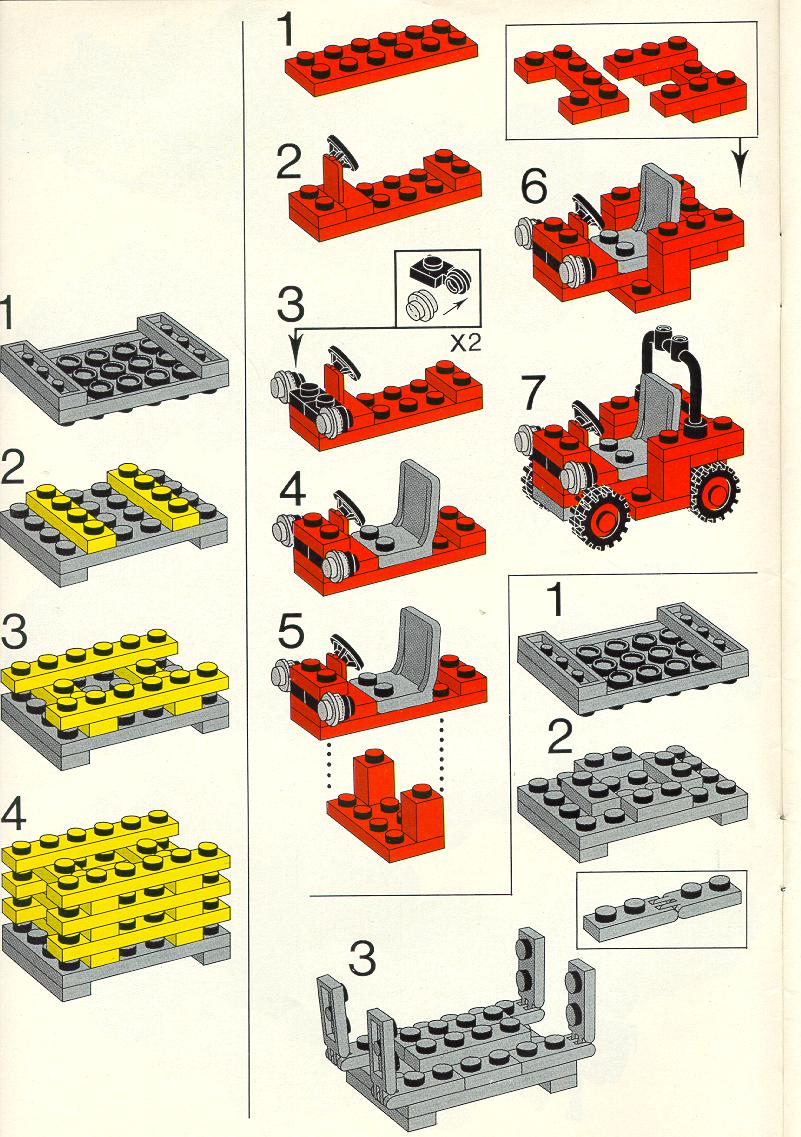 1

2

3

4

1

2

3

X2

4

5

6

7

1

2

3