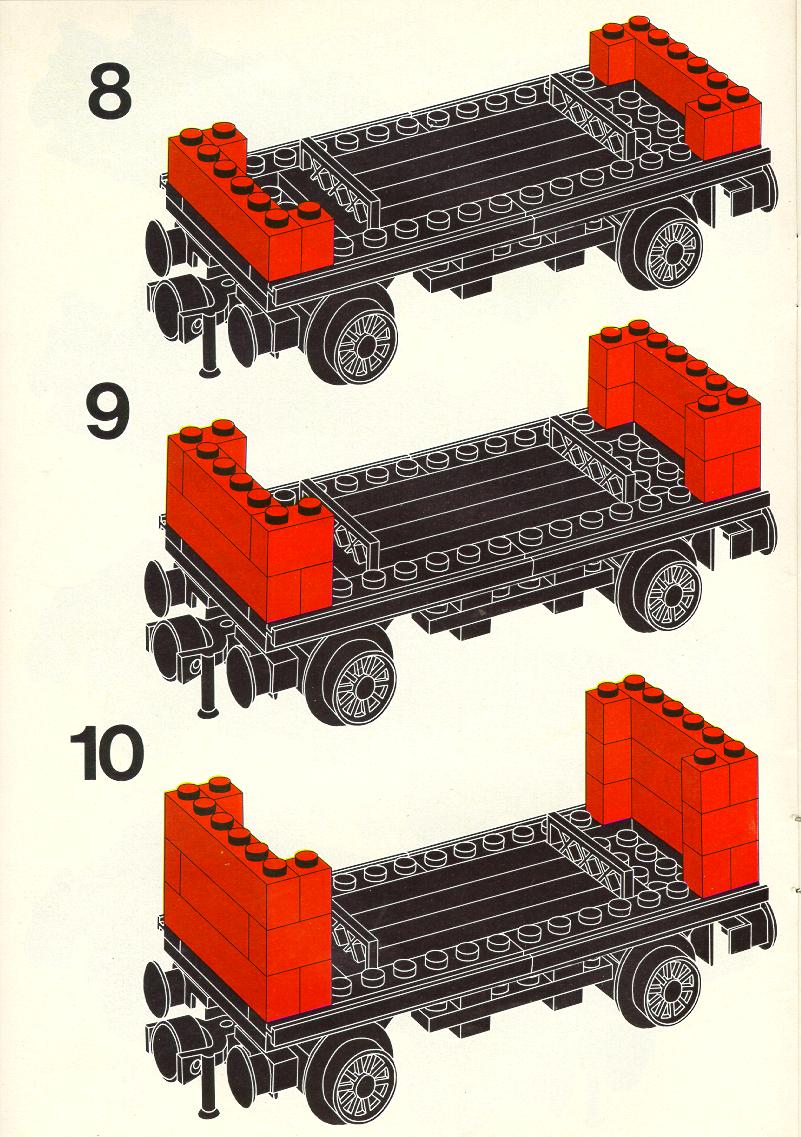 8

9

10