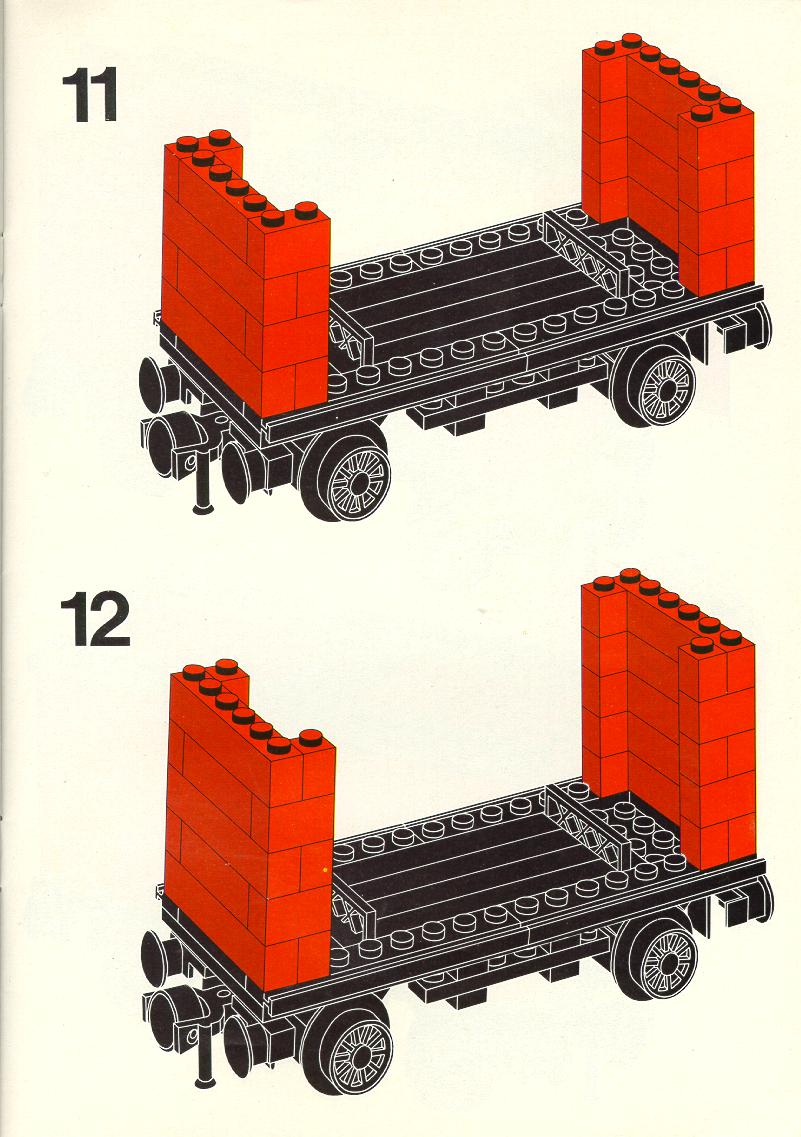 11

12