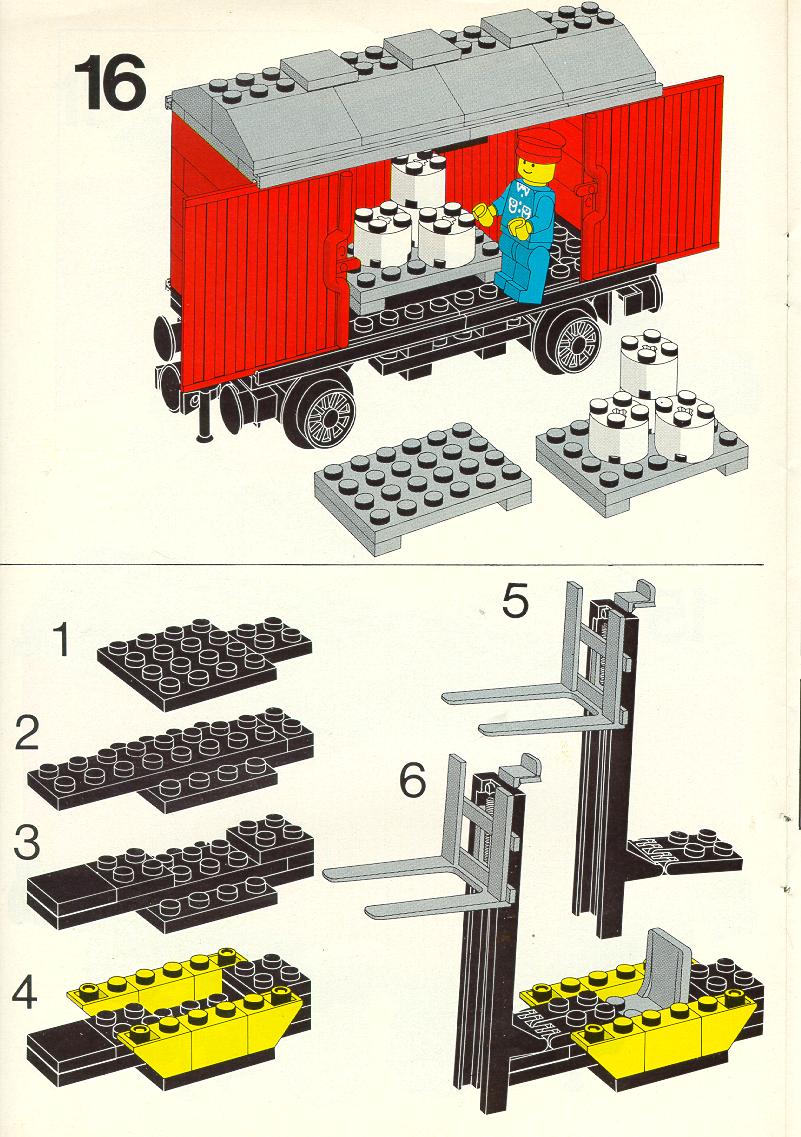 16

1

2

3

4

5

6