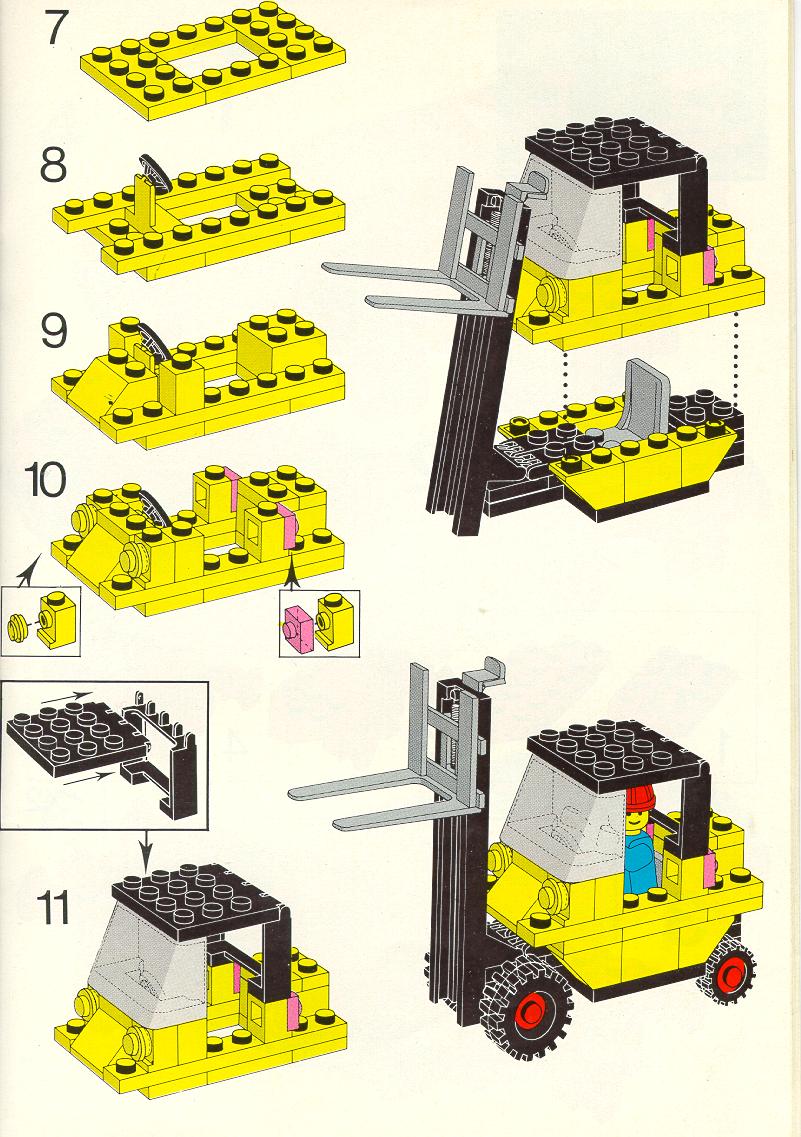 7

8

9

10

11