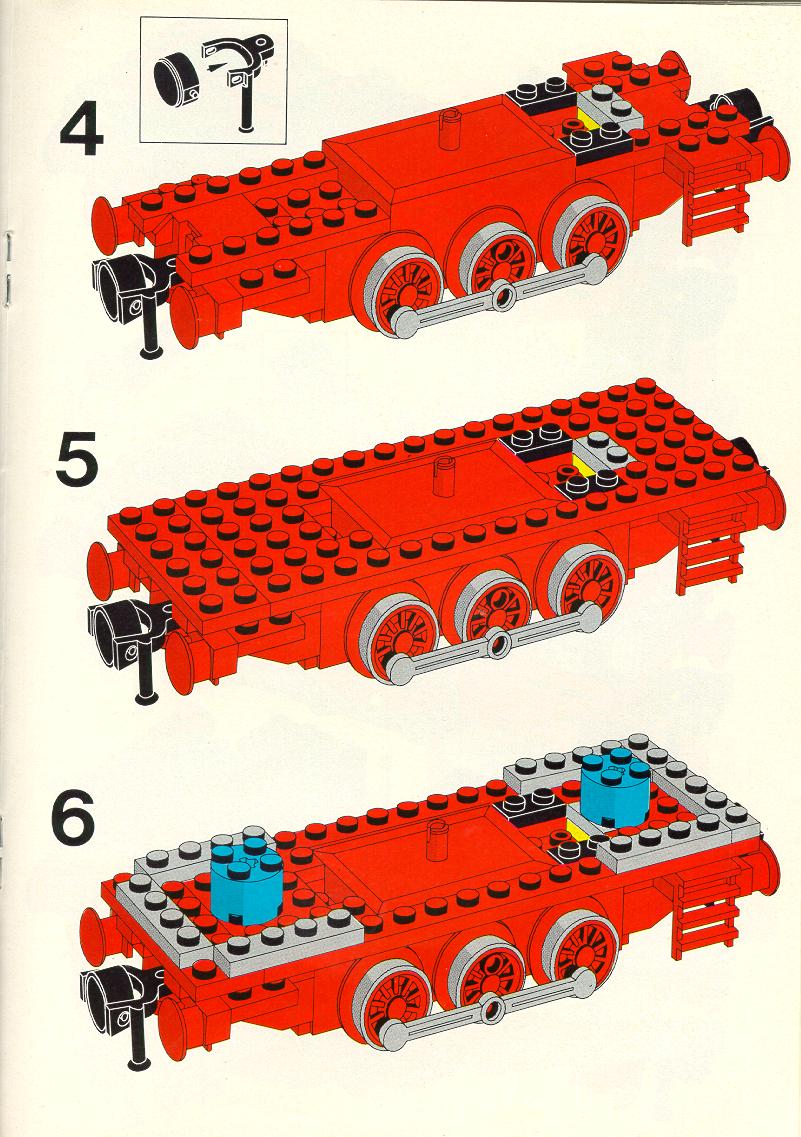 4

5

6