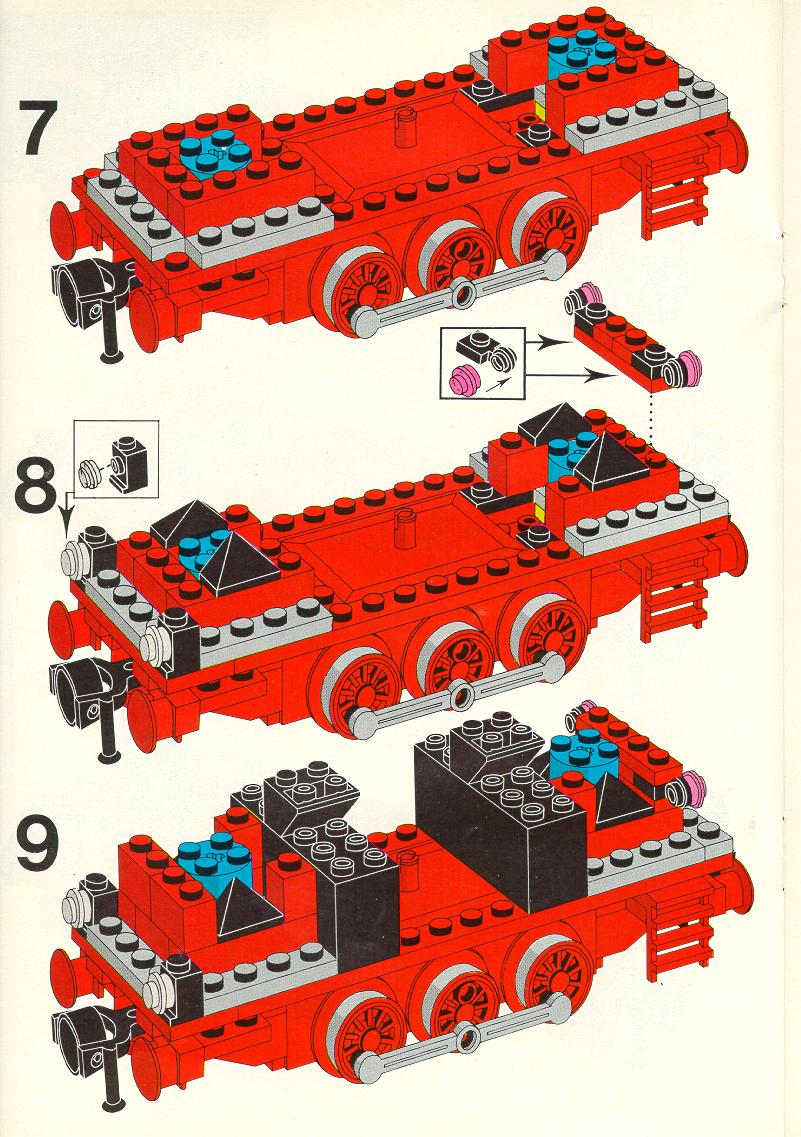 7

8

9