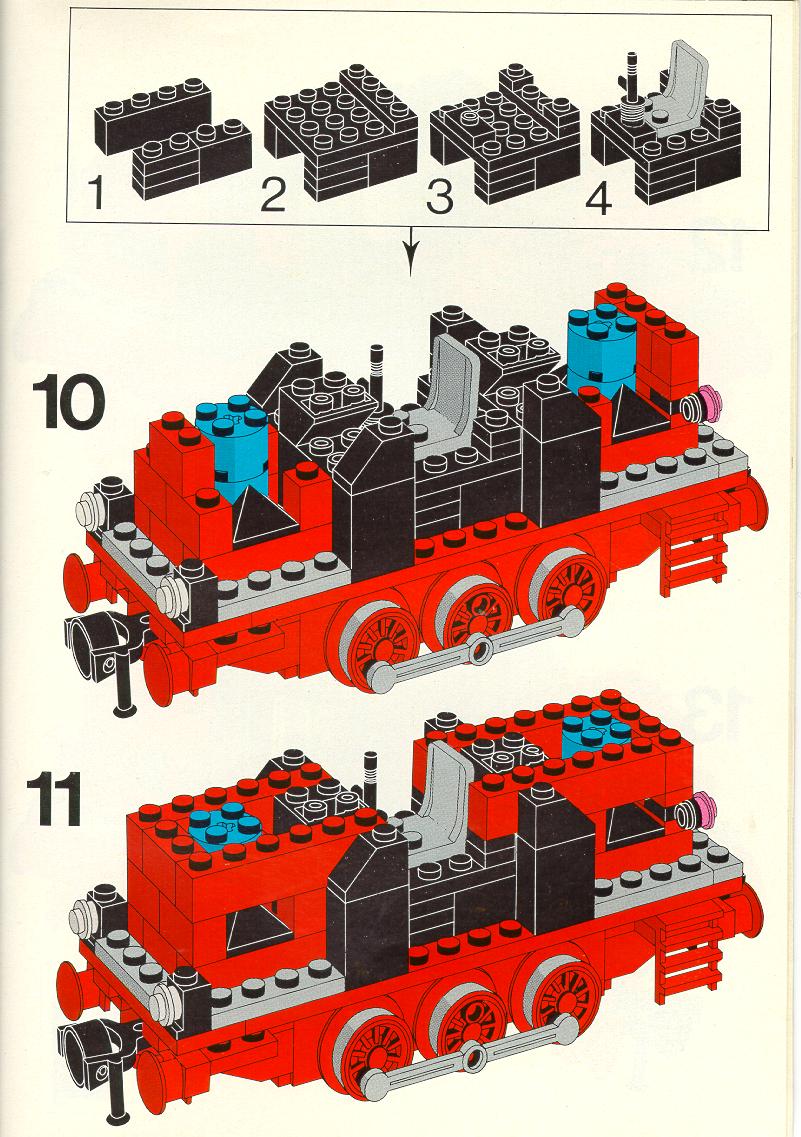 1

2

3

4

10

11