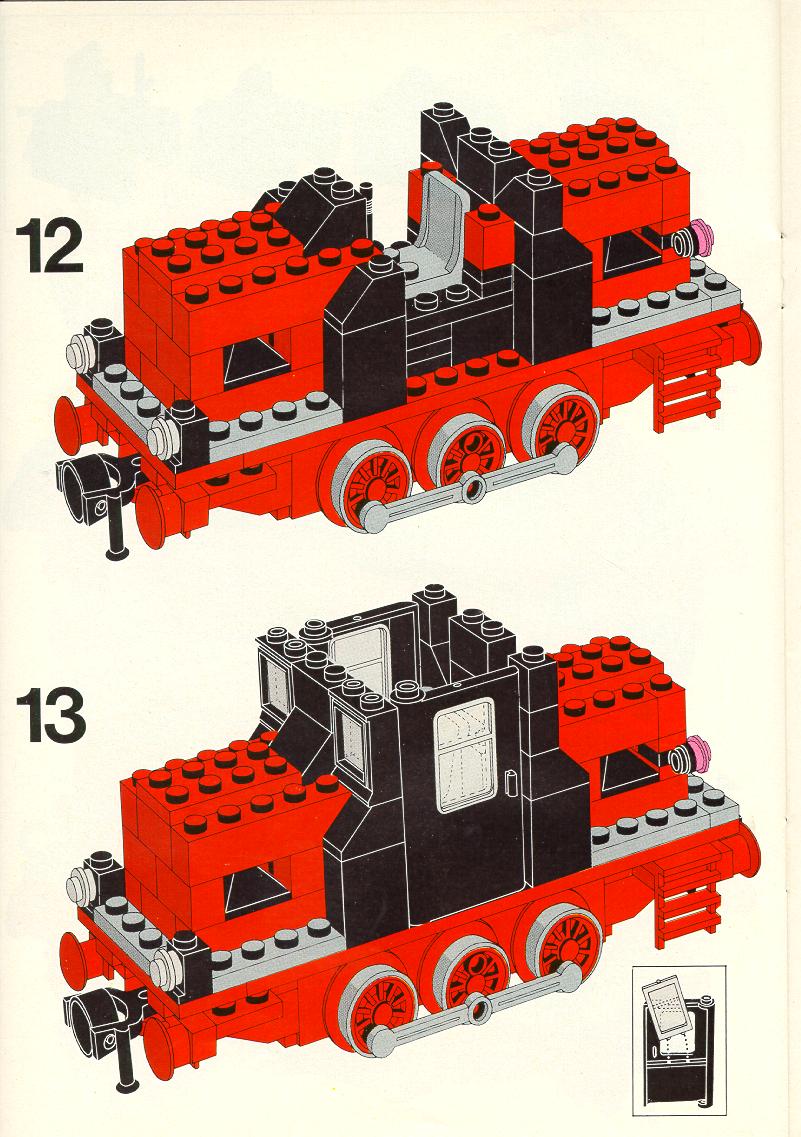 12

13