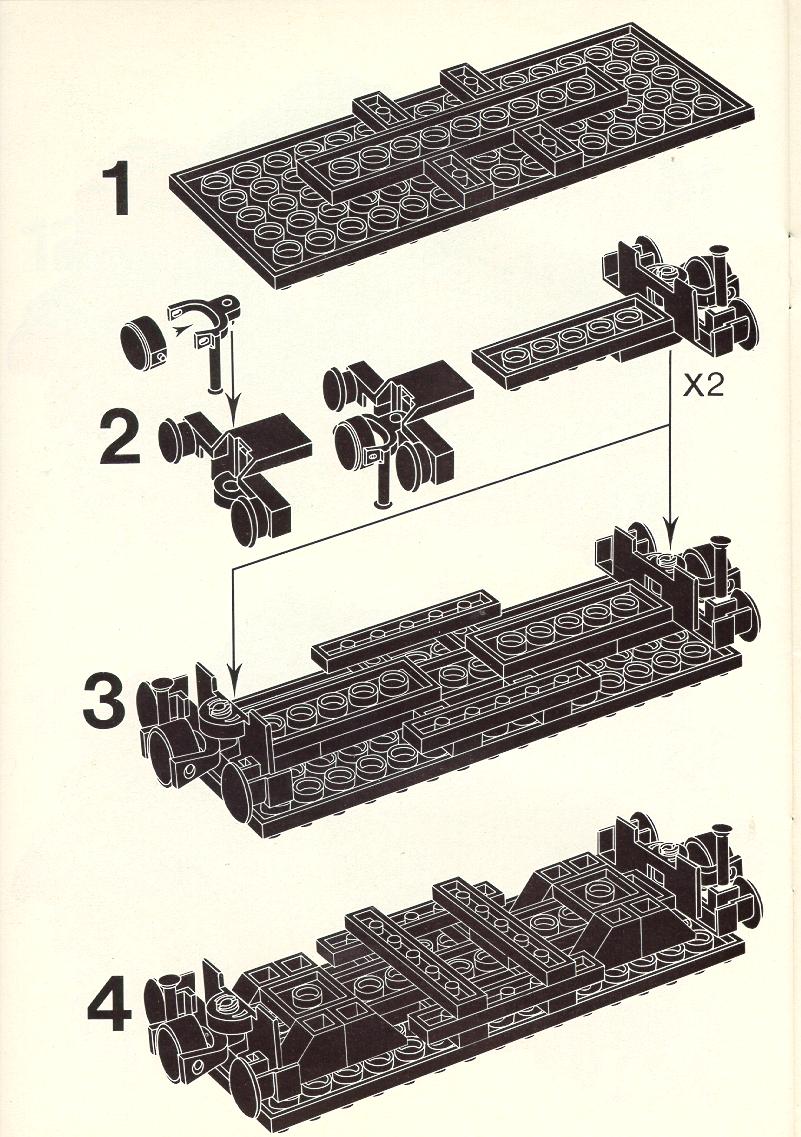 1

X2

2

3

4