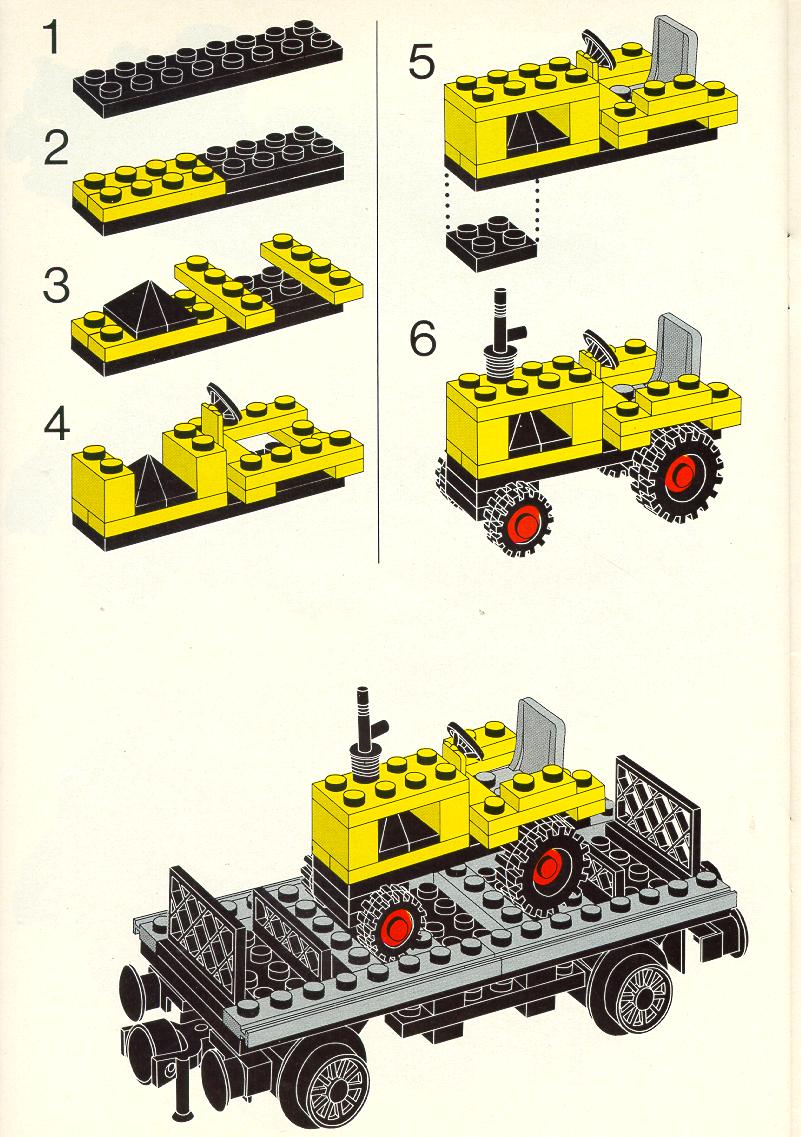 1

2

3

4

5

6