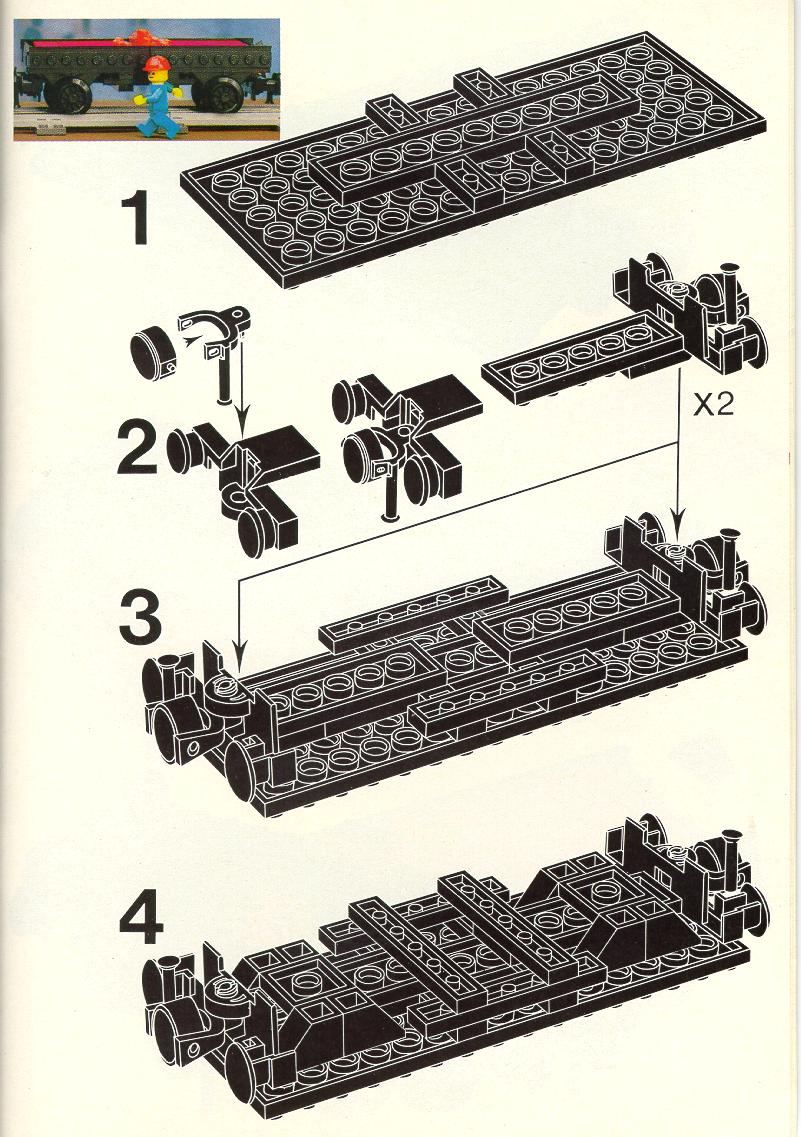 1

2

X2

3

4