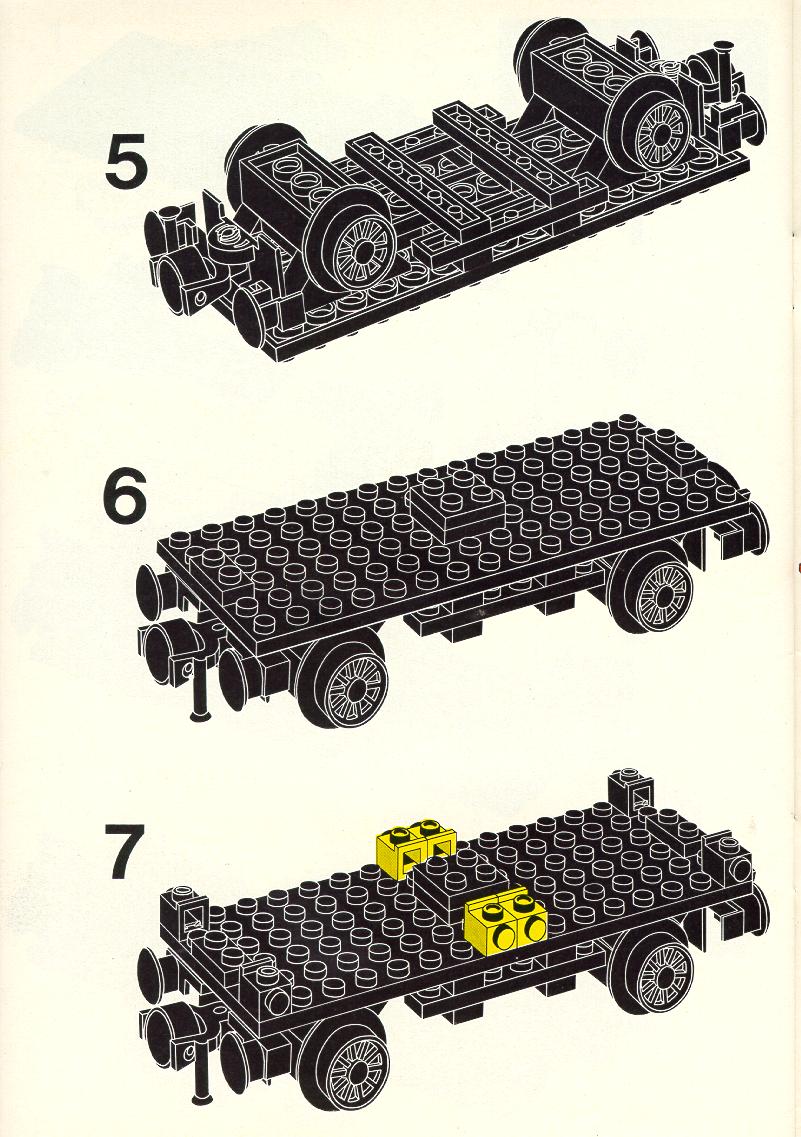 5

6

7