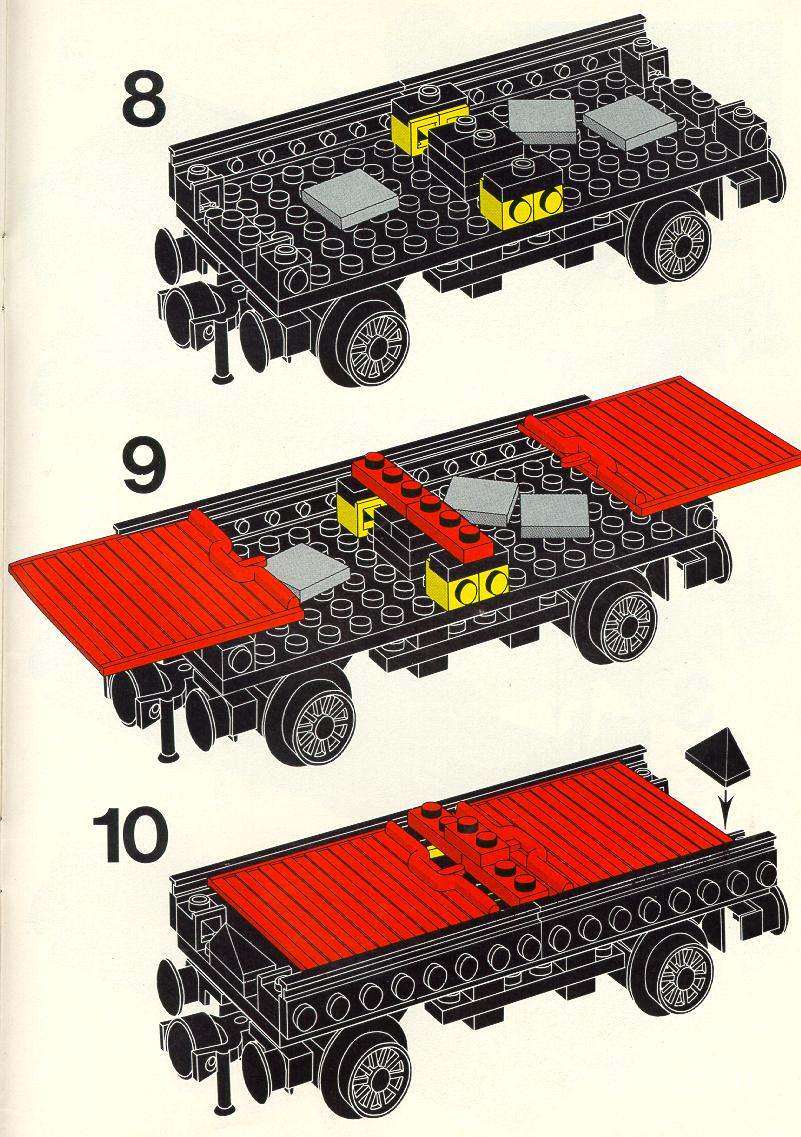 8

9

10