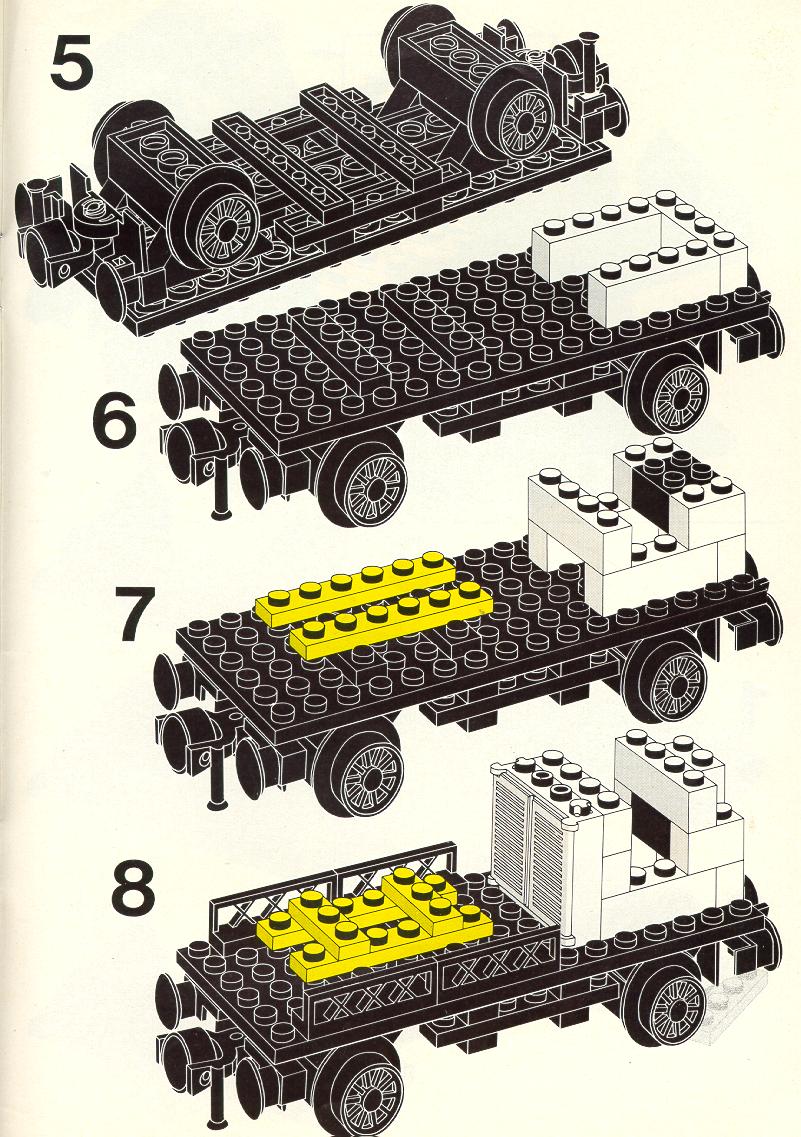 5

6

7

8