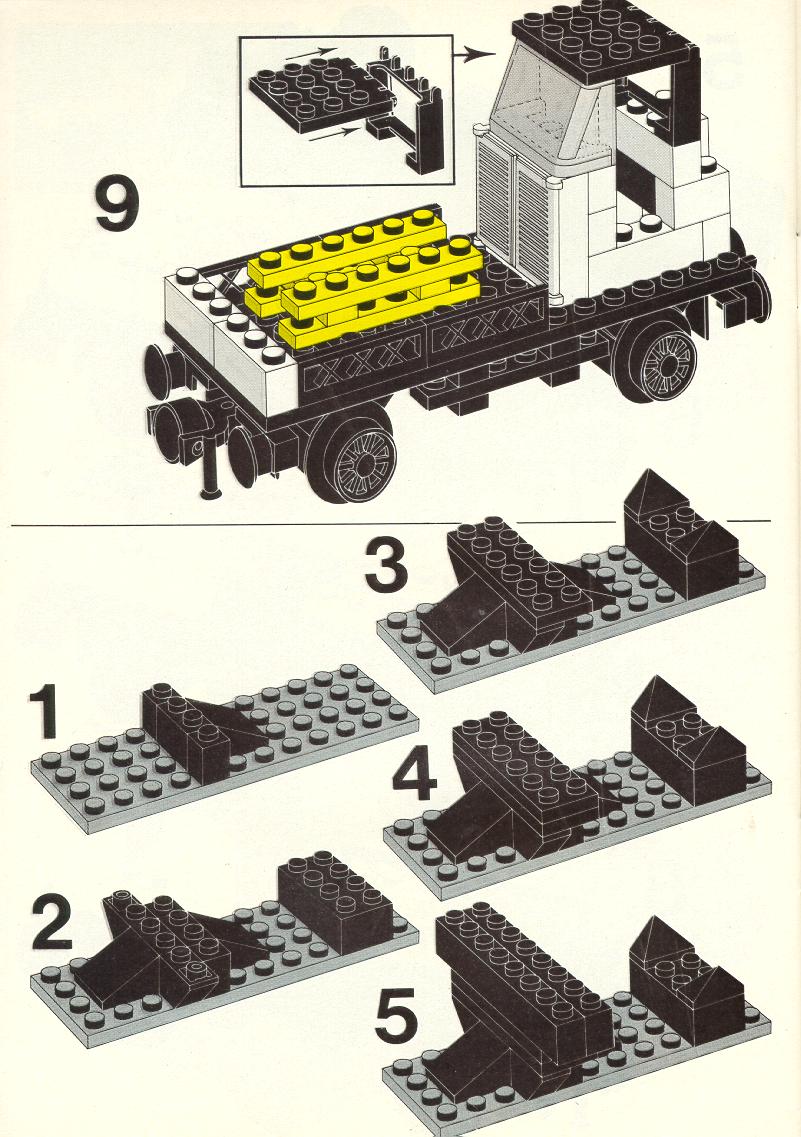 9

3

1

4

2

5