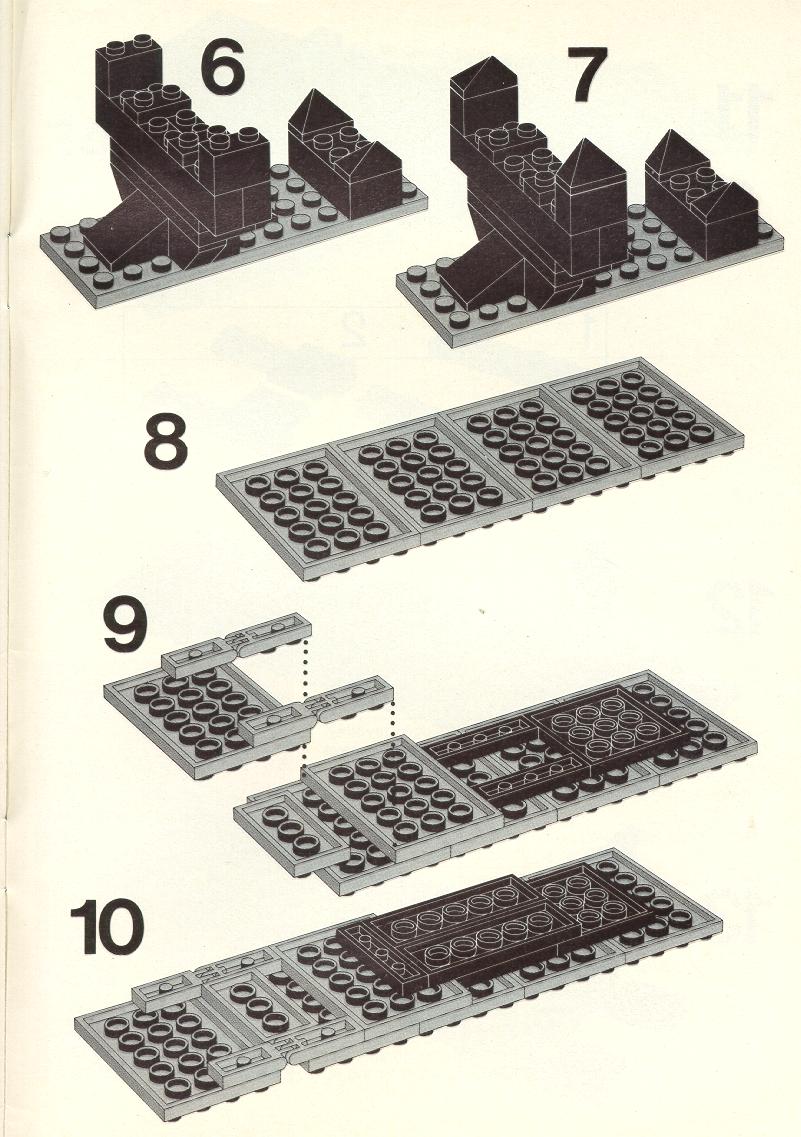 6

7

8

9

10