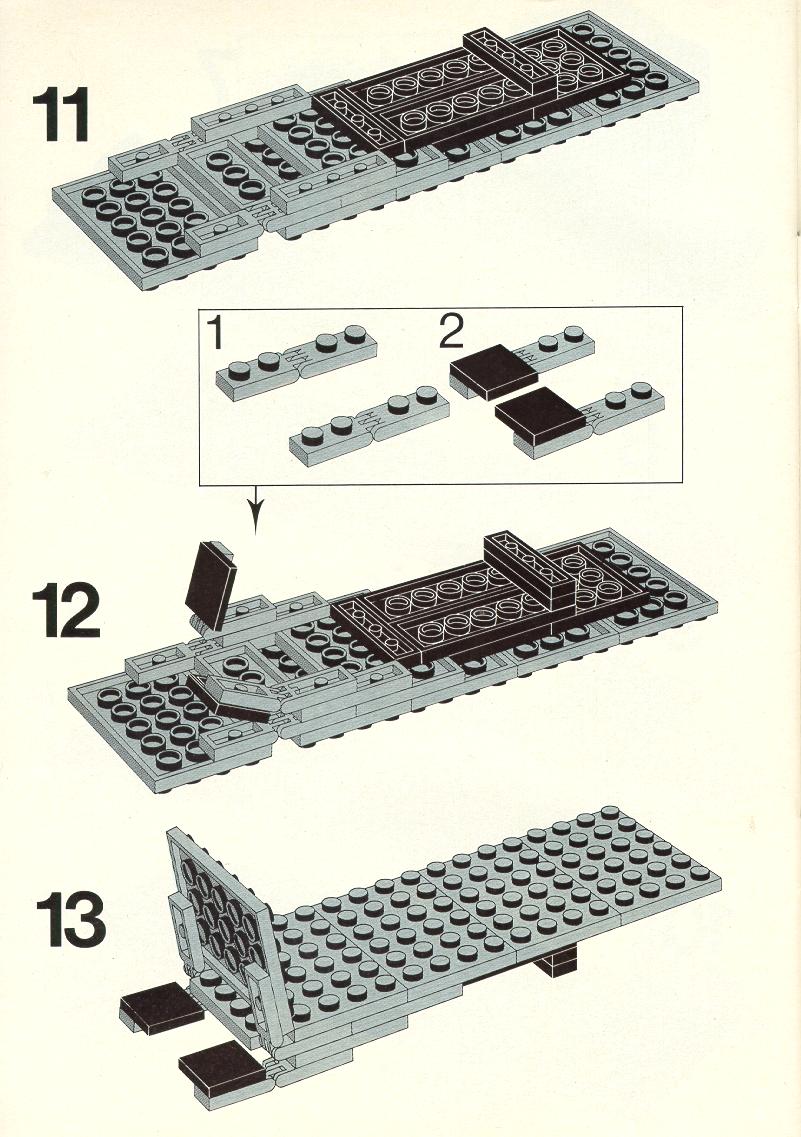 11

1

2

12

13