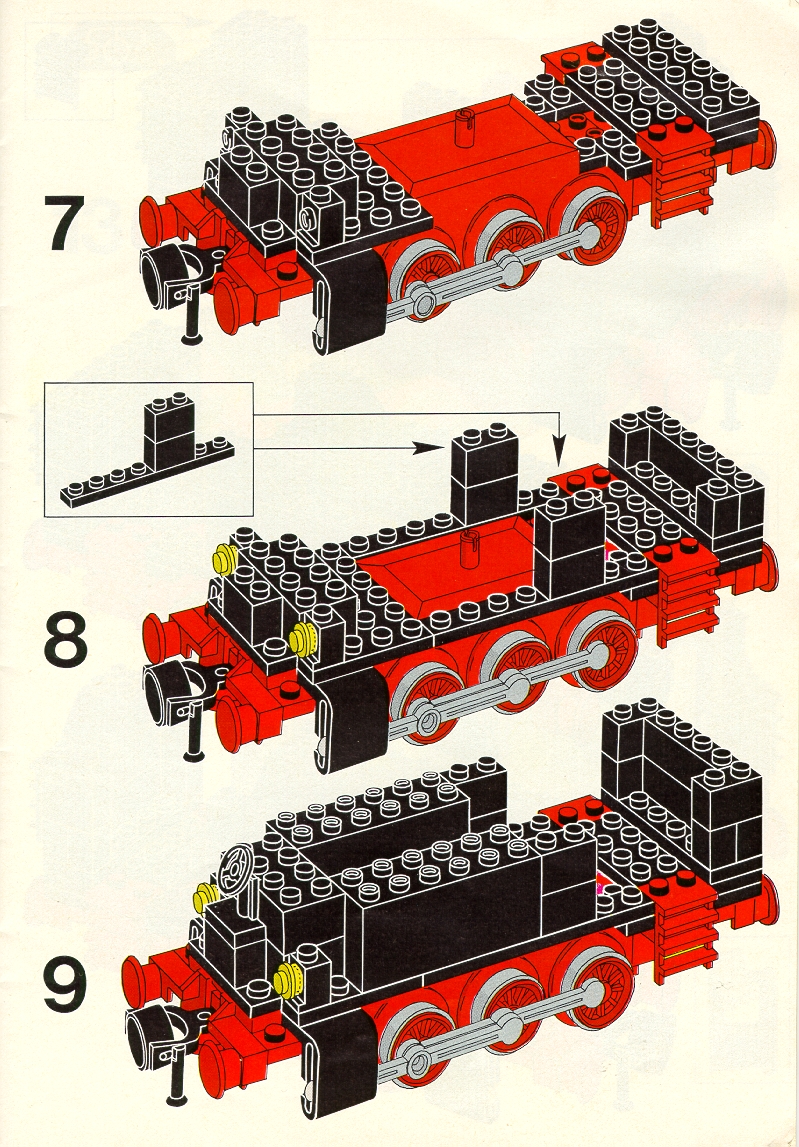 7

8

9