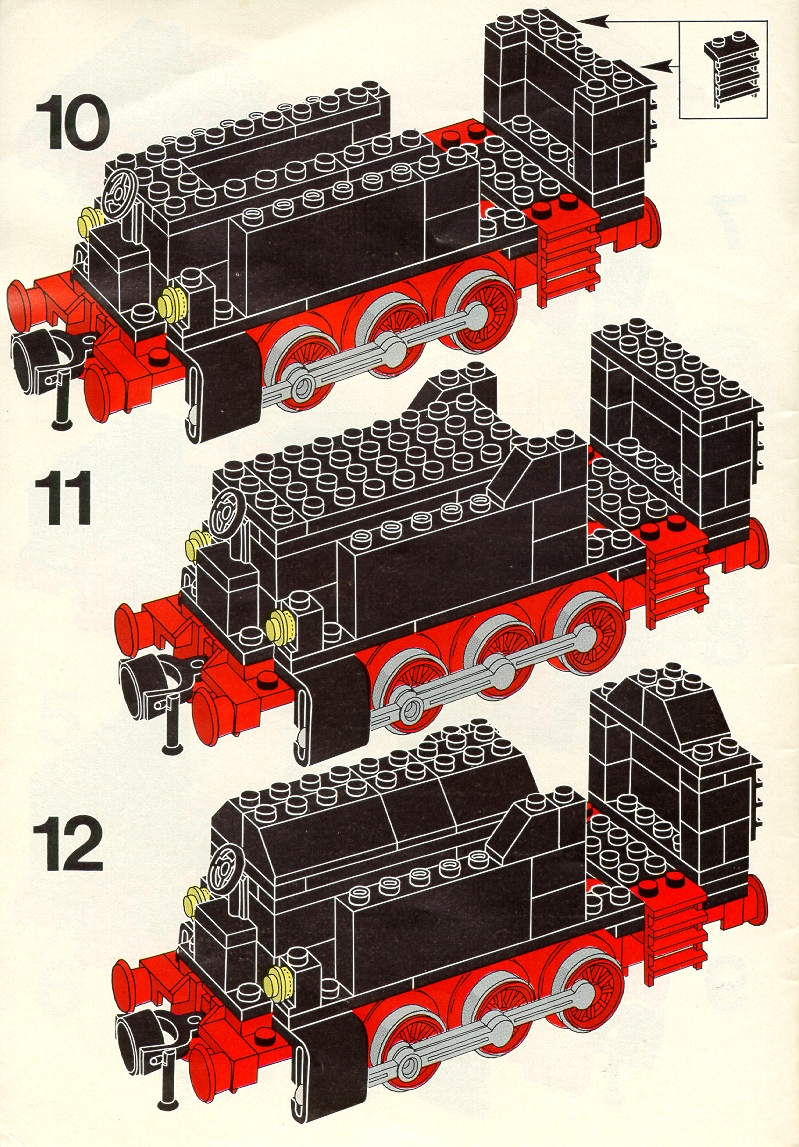 10

11

12