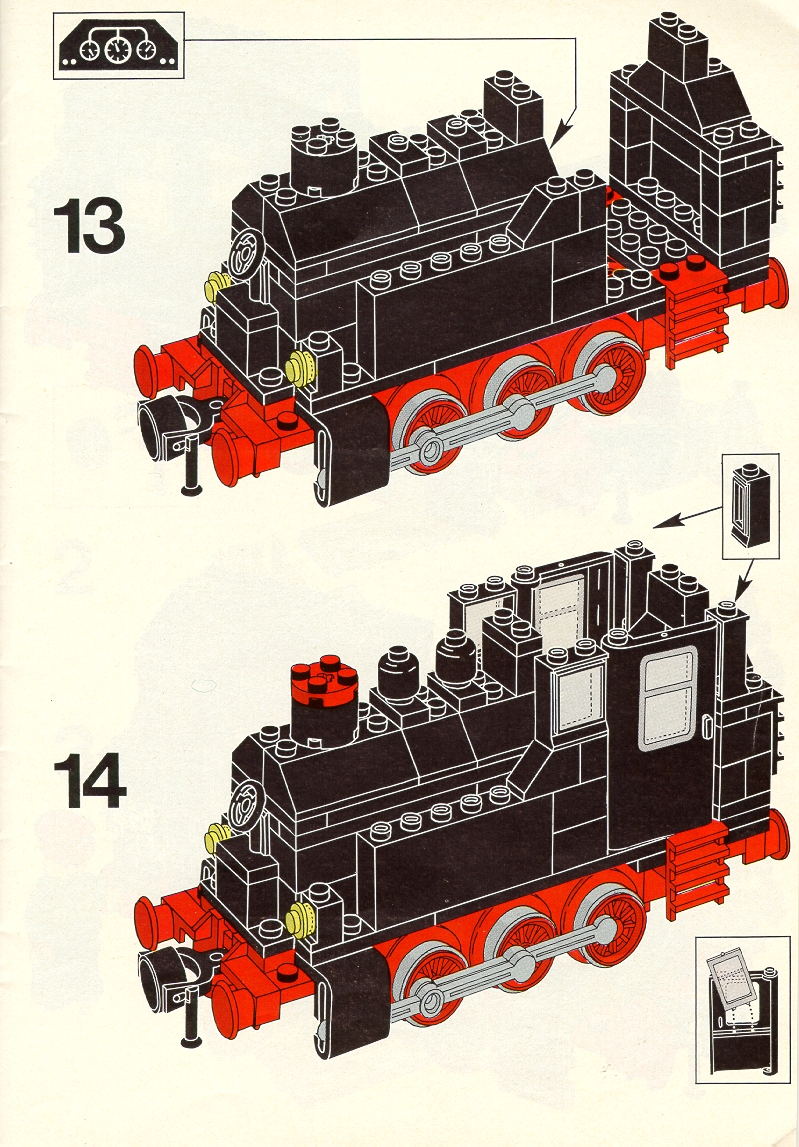 13

14