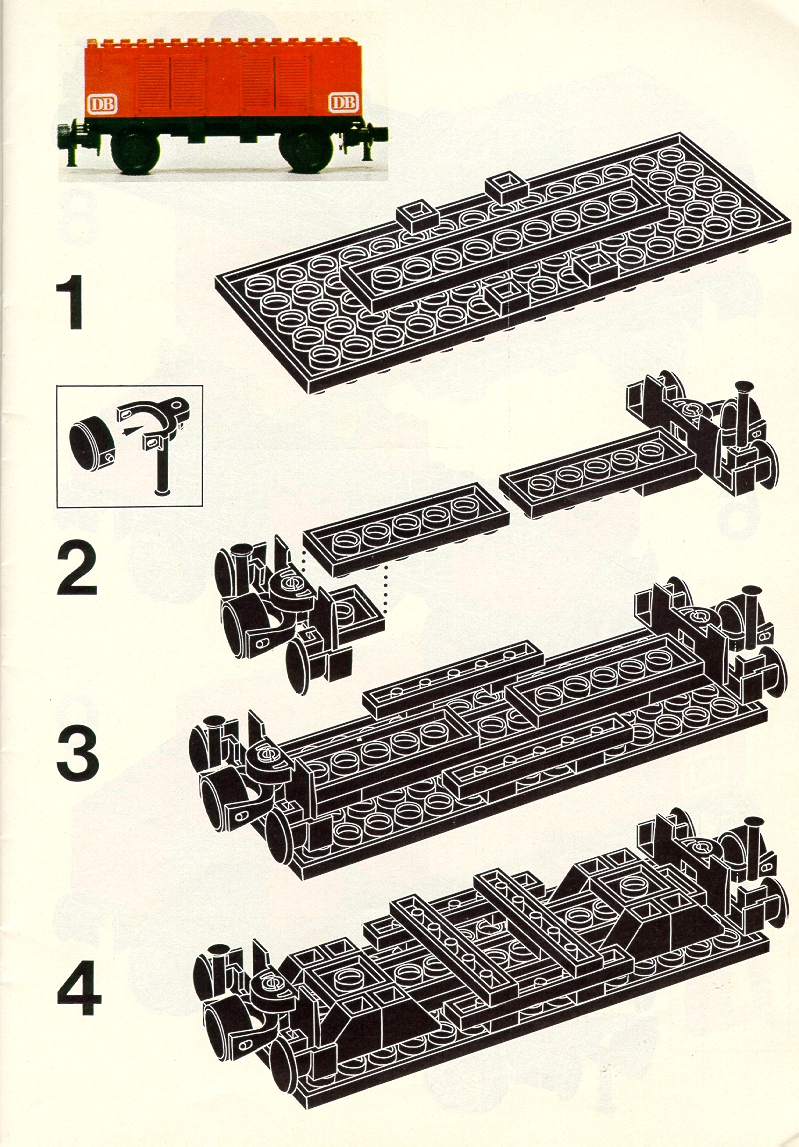 DB

DB

1

2

3

4