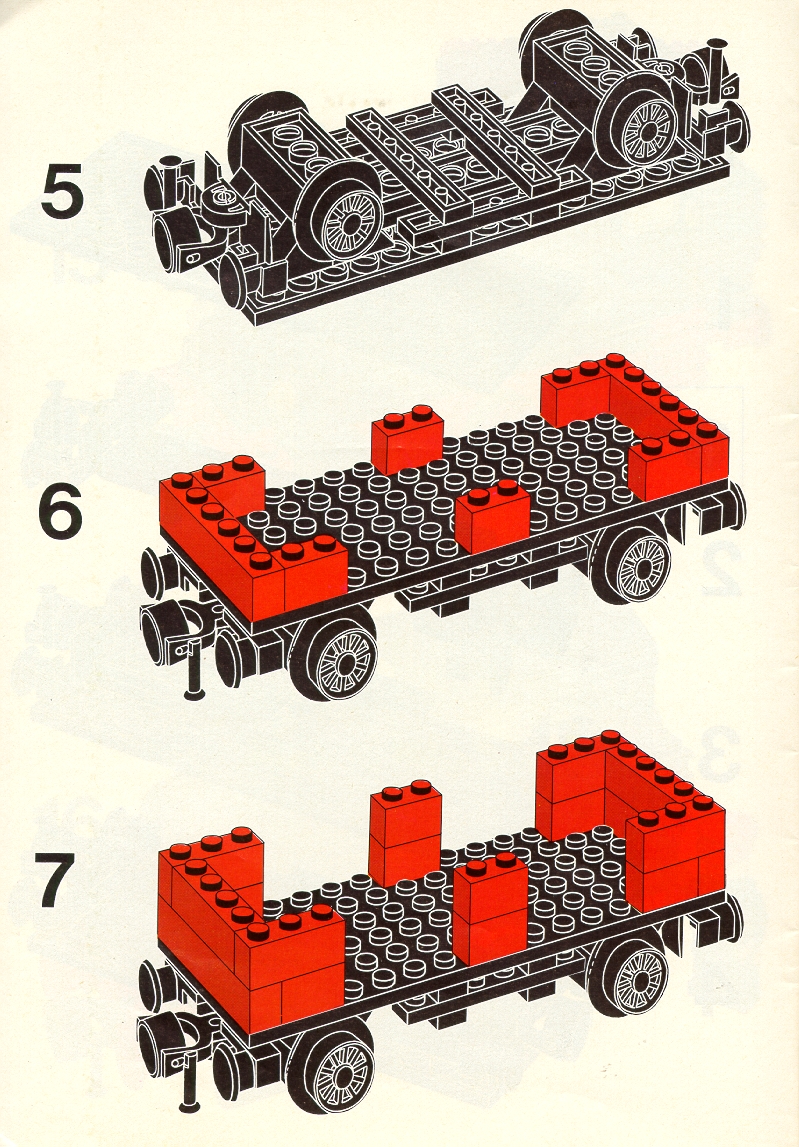 5

6

7