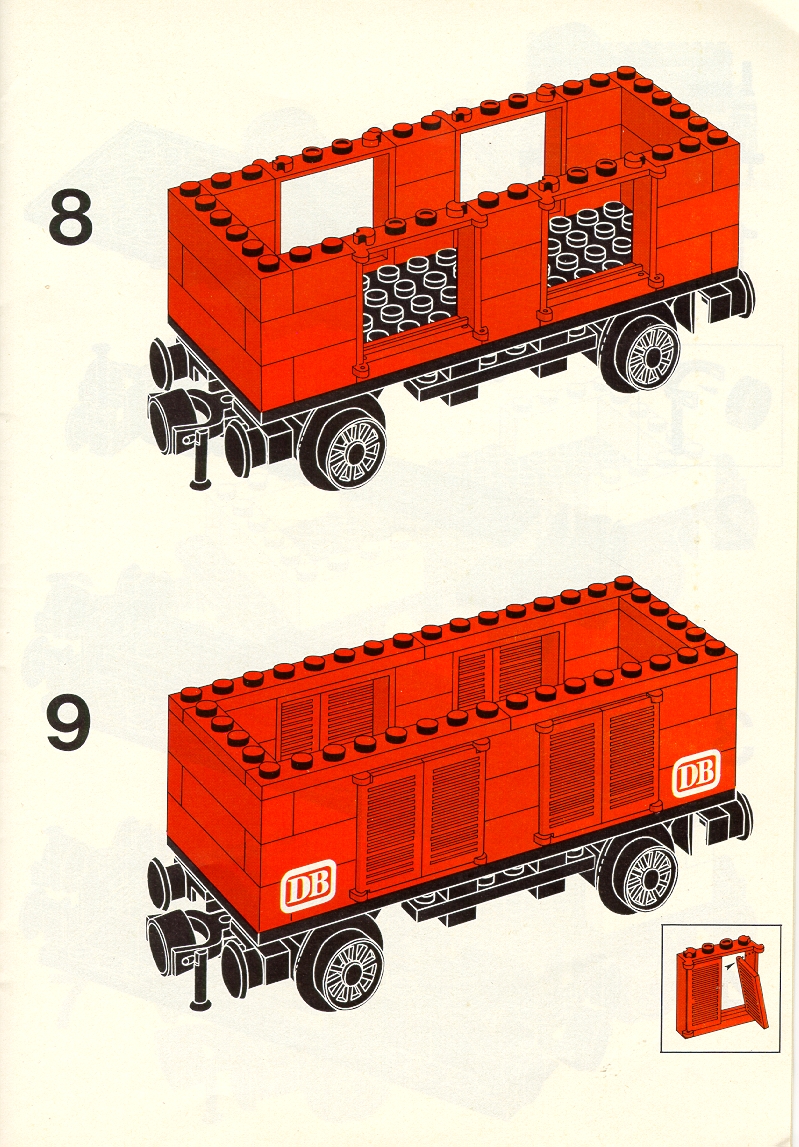 8

9

DB

DB