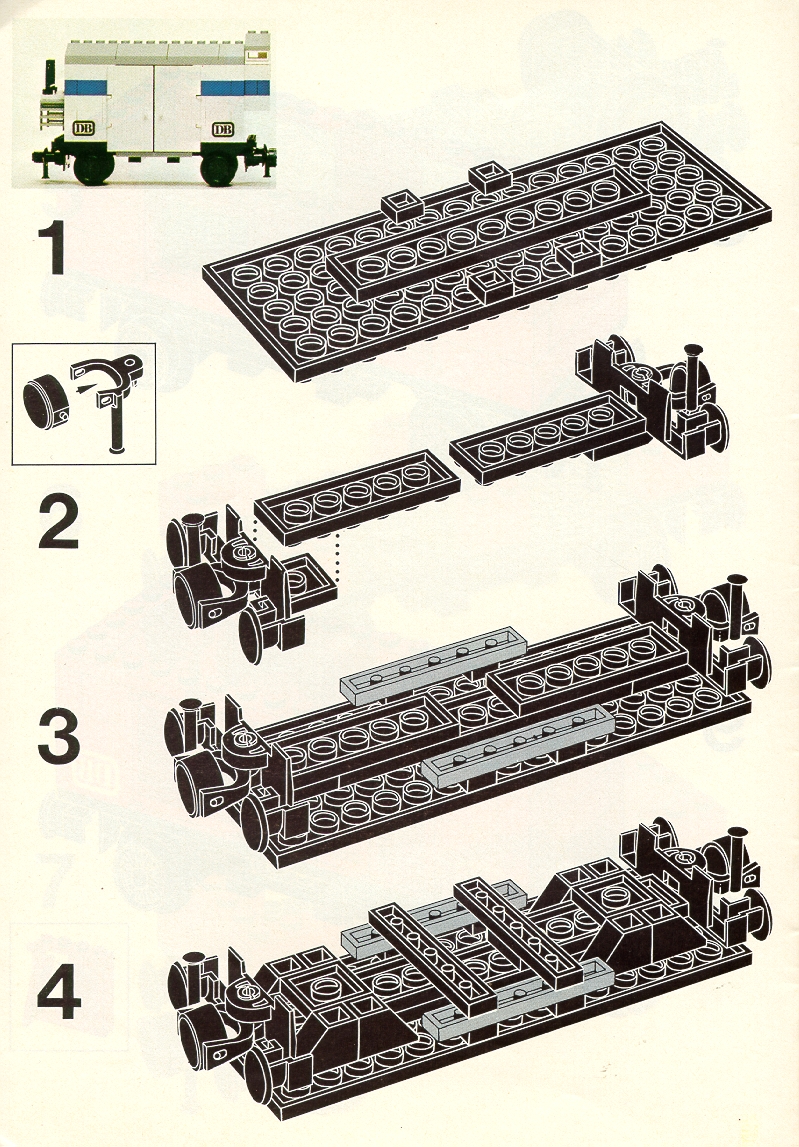 DB
DB

1

2

3

4