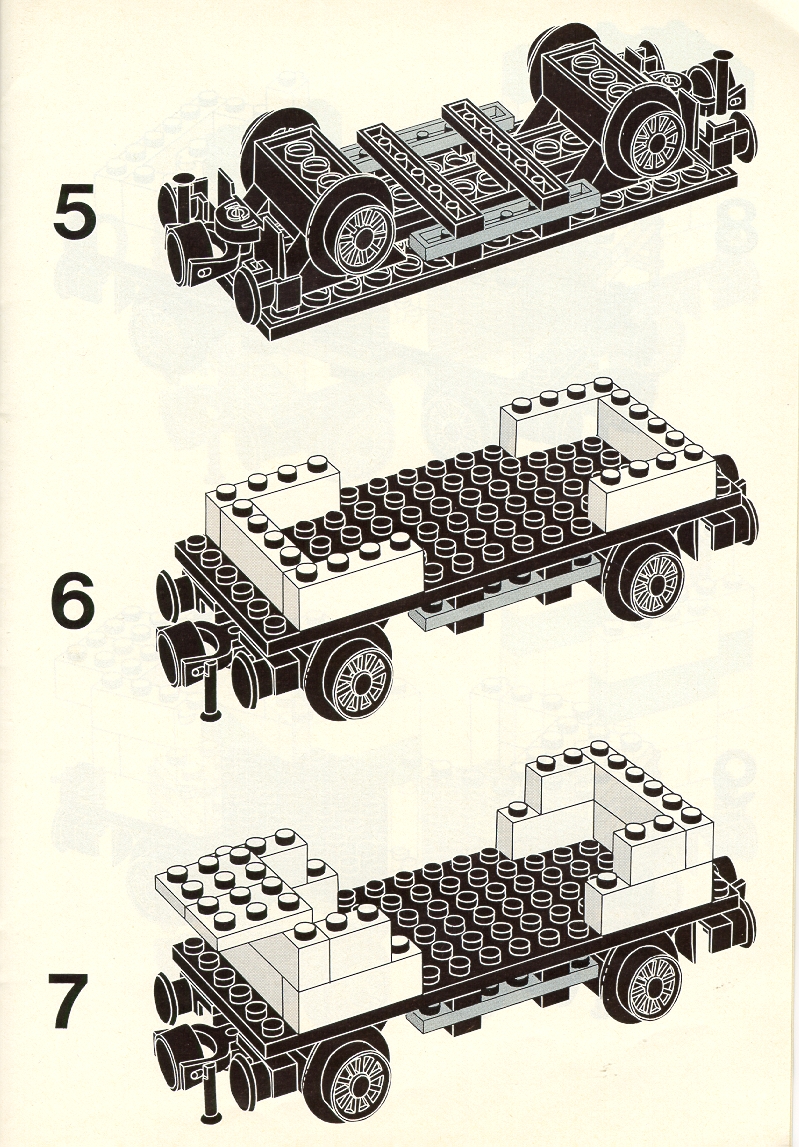 5

6

7