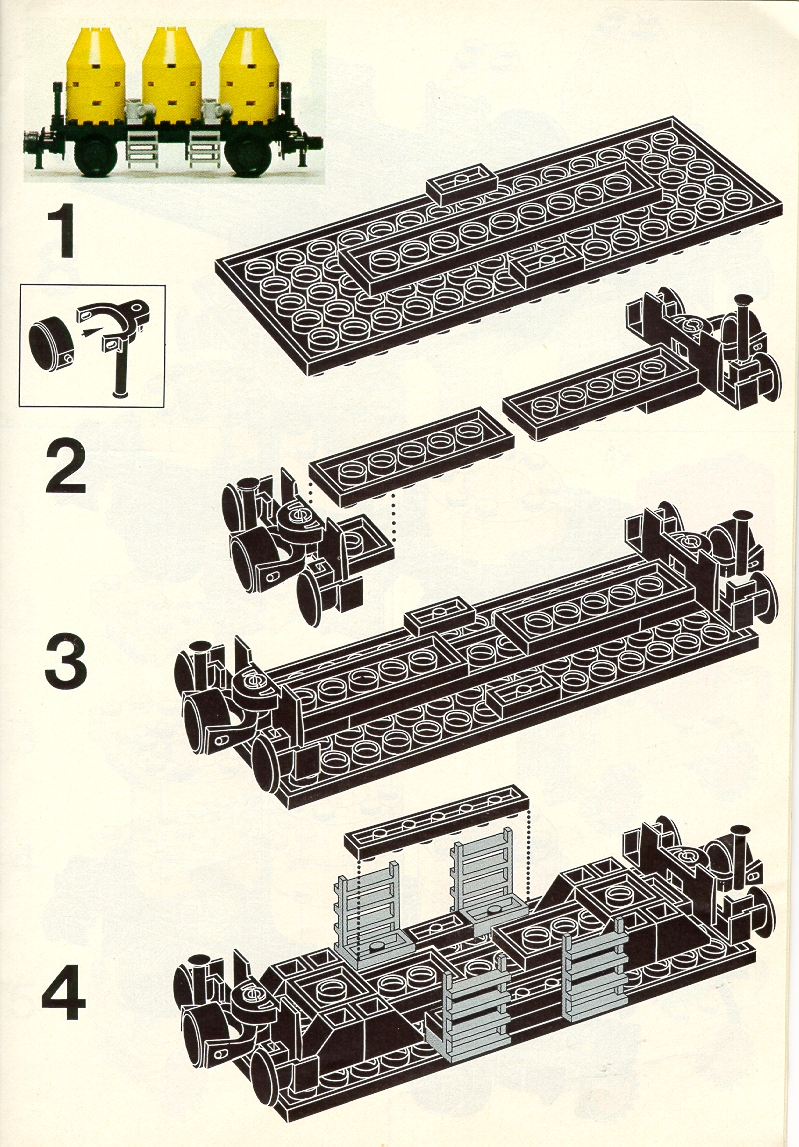 1

2

3

4